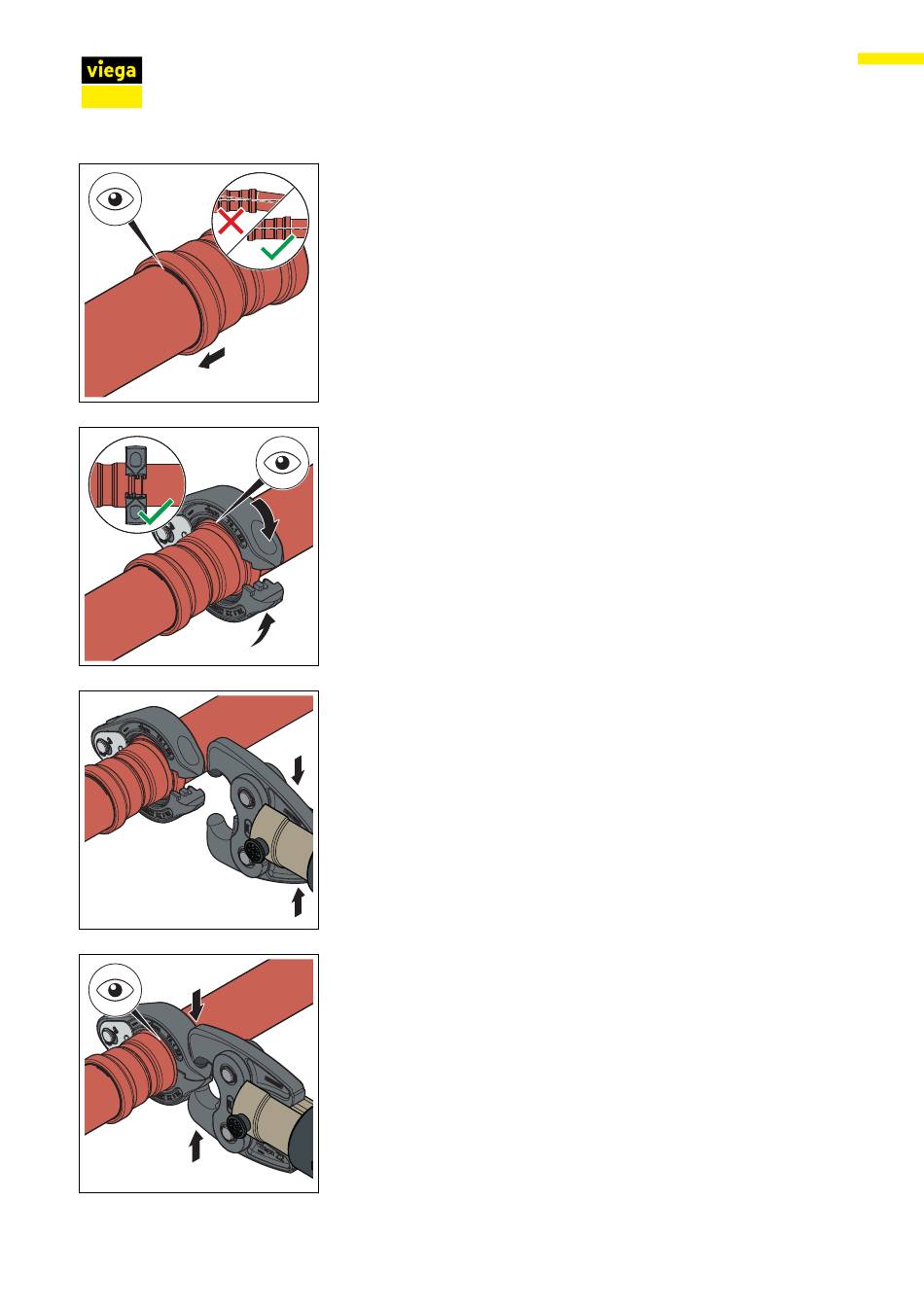 viega