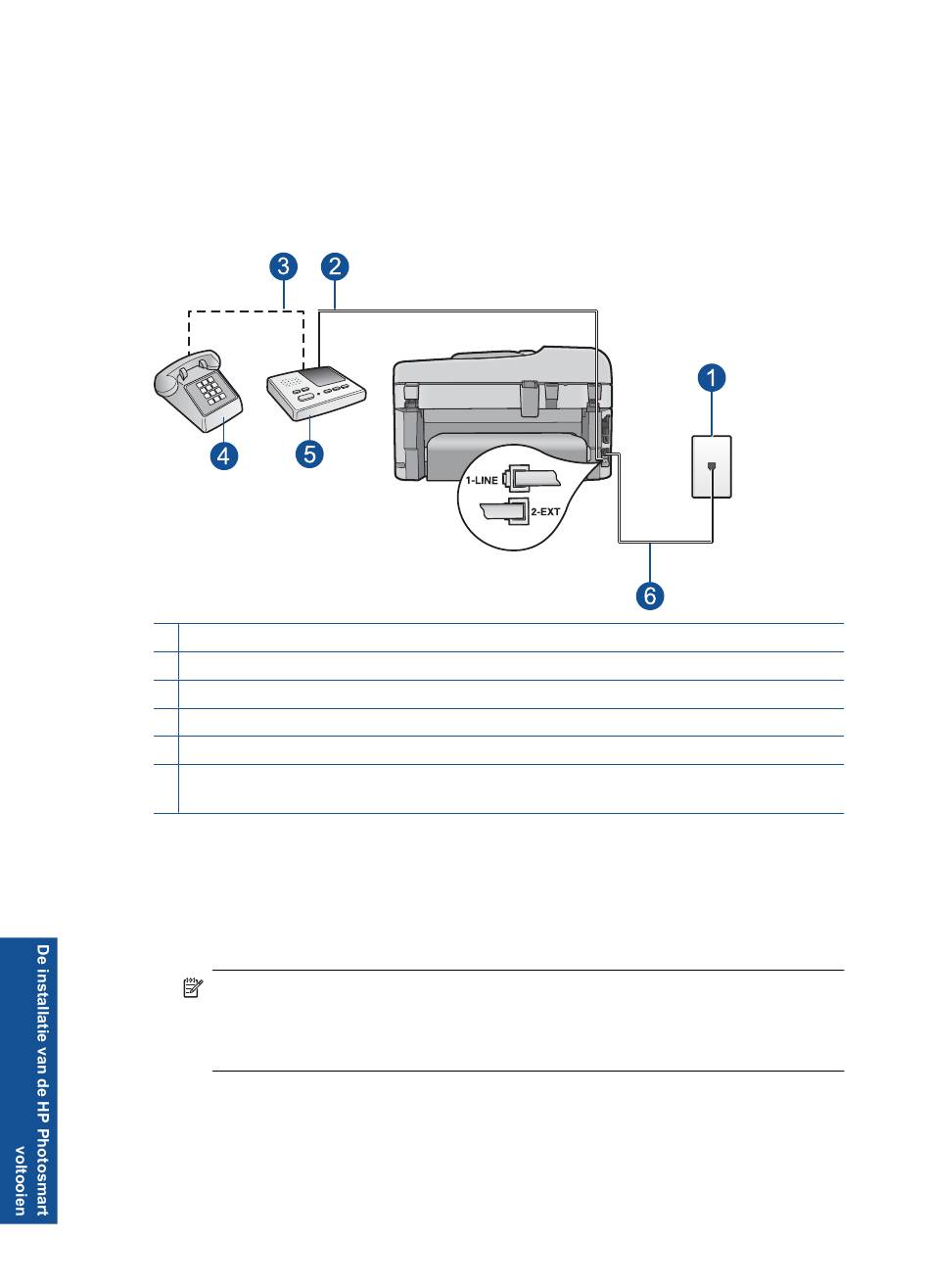 3 2

1

4 5

1-LINE

2-EXT

6

De installatie van de HP Photosmart voltooien