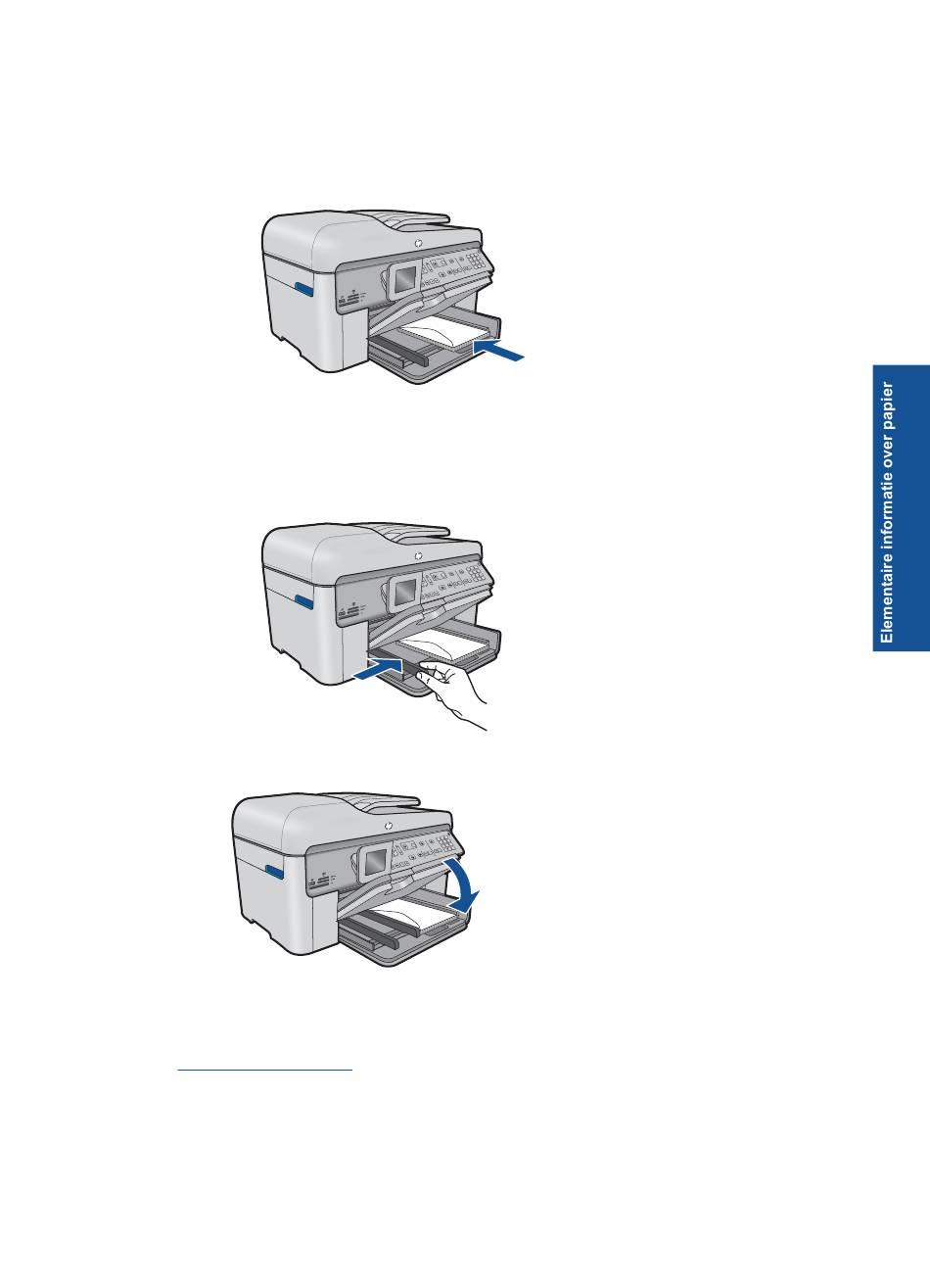 Elementaire informatie over papier