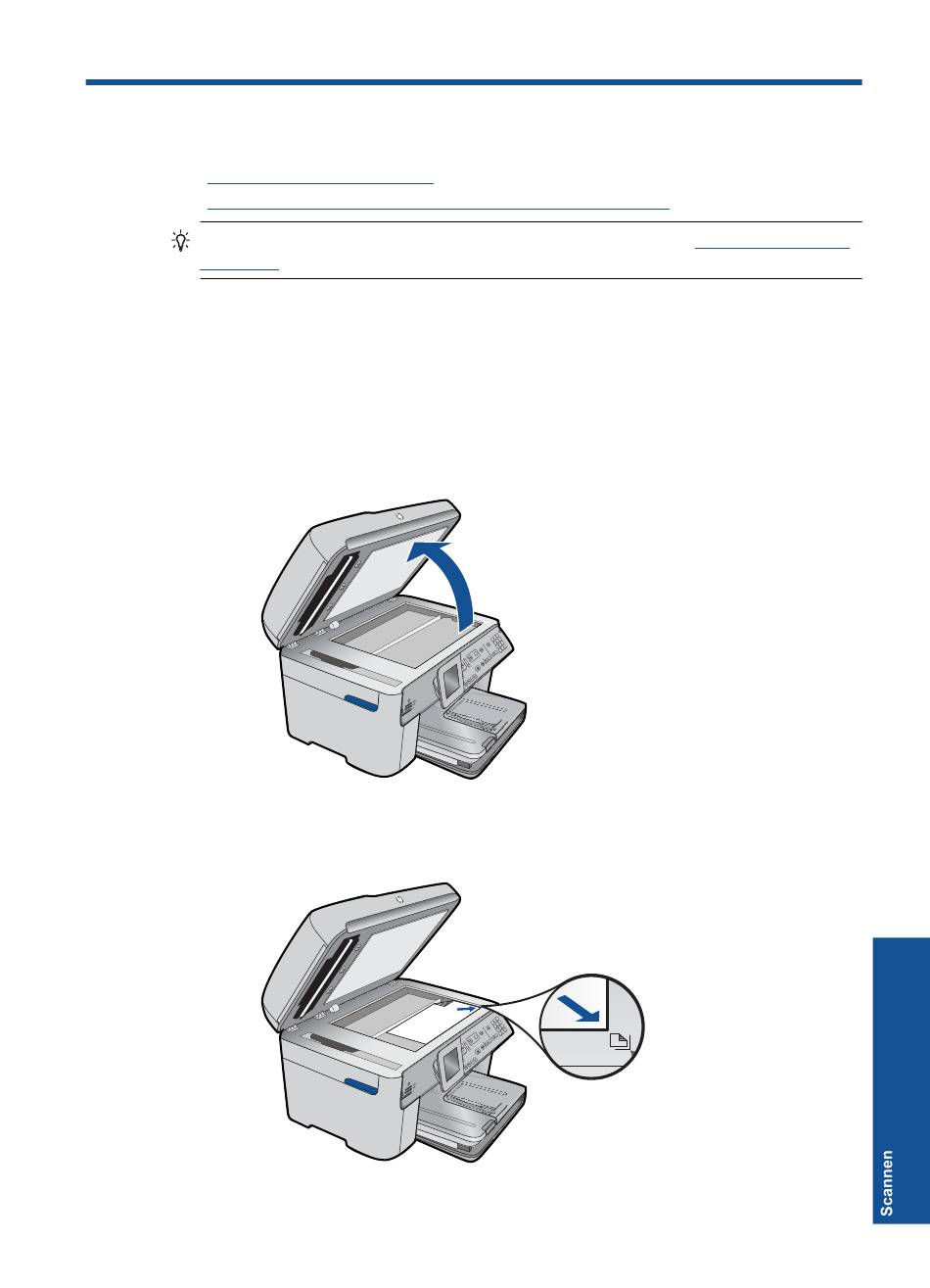 Scannen