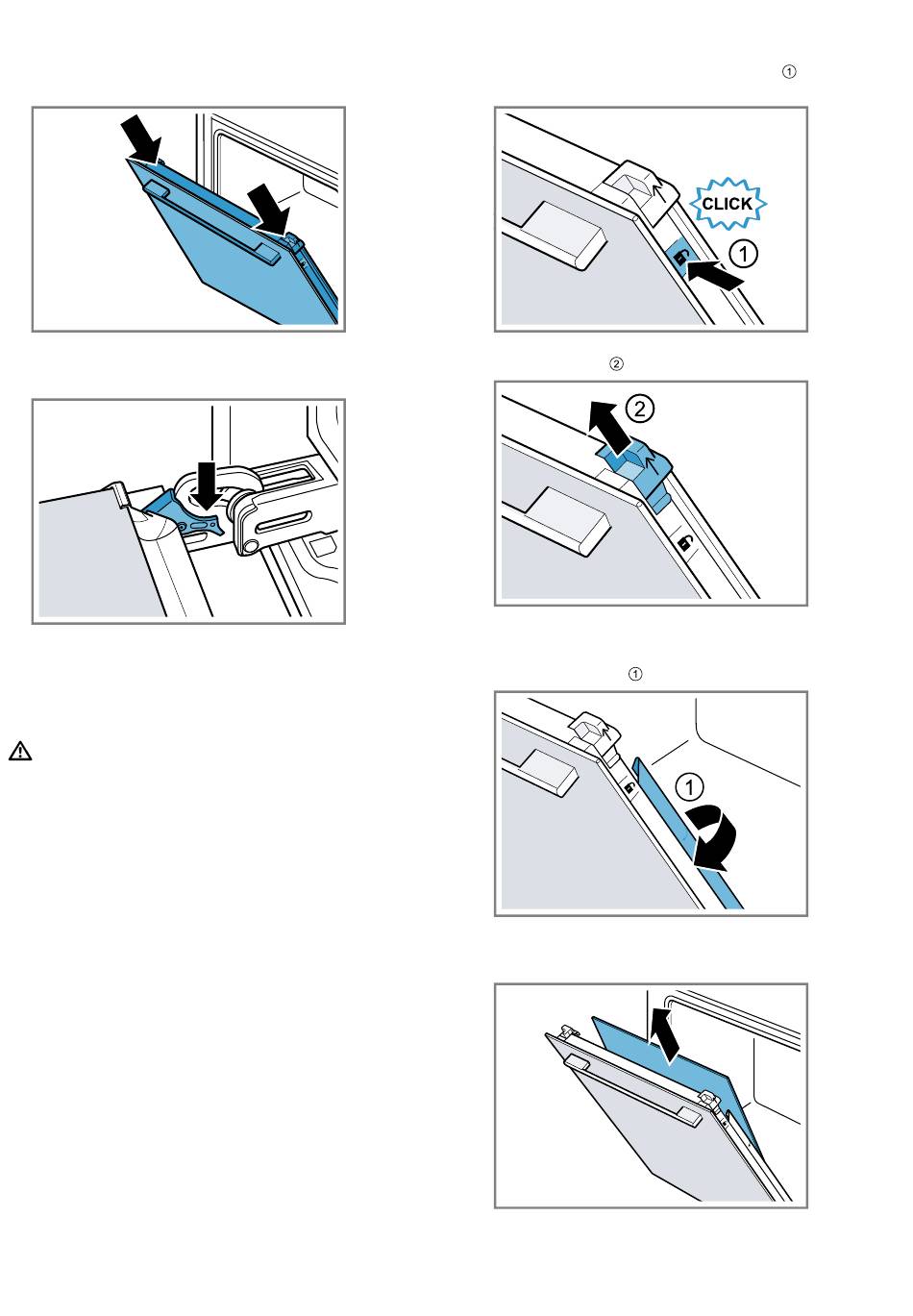 ①

CLICK

①

②

②

①

①