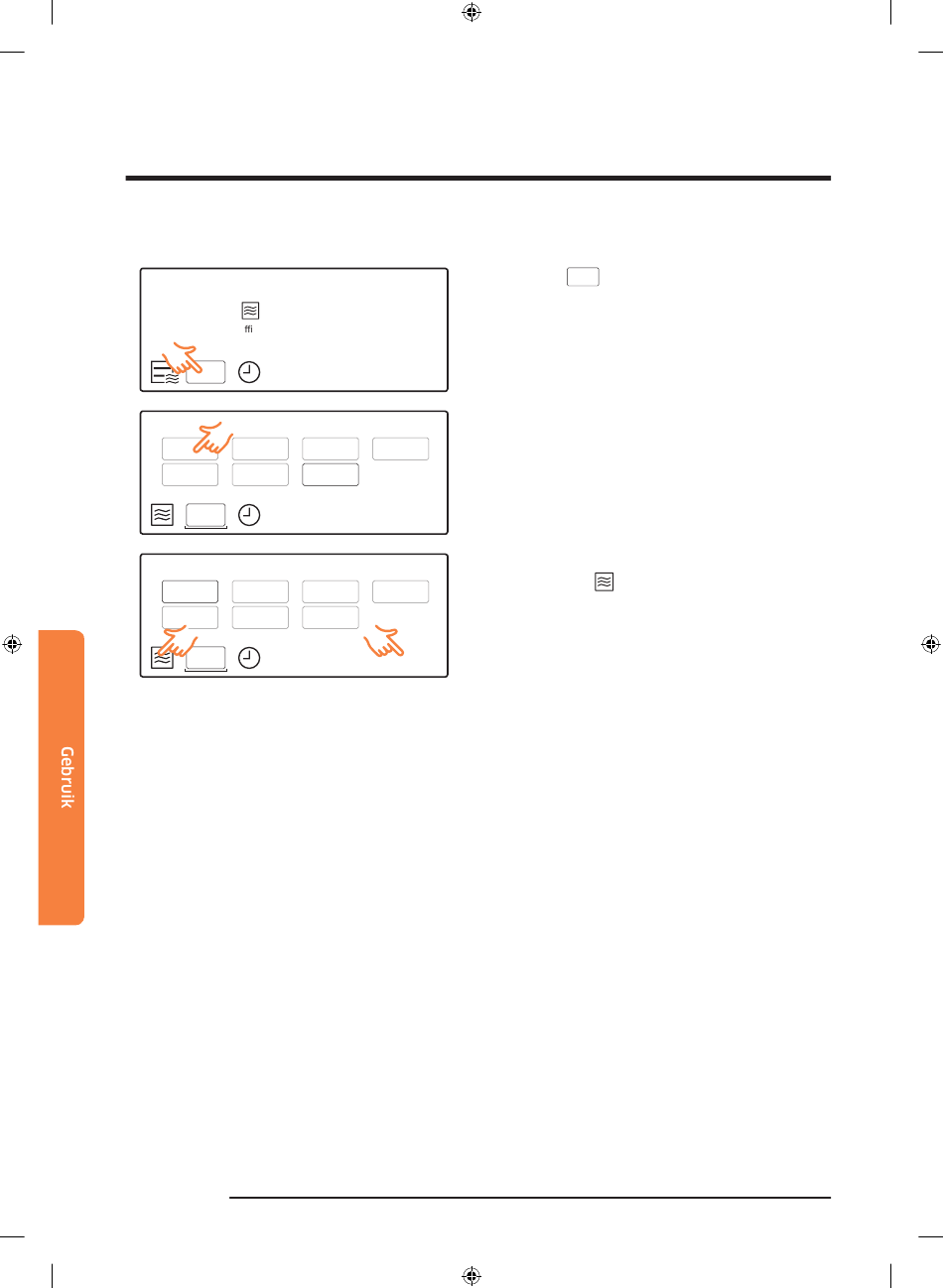 ffi

Gebruik