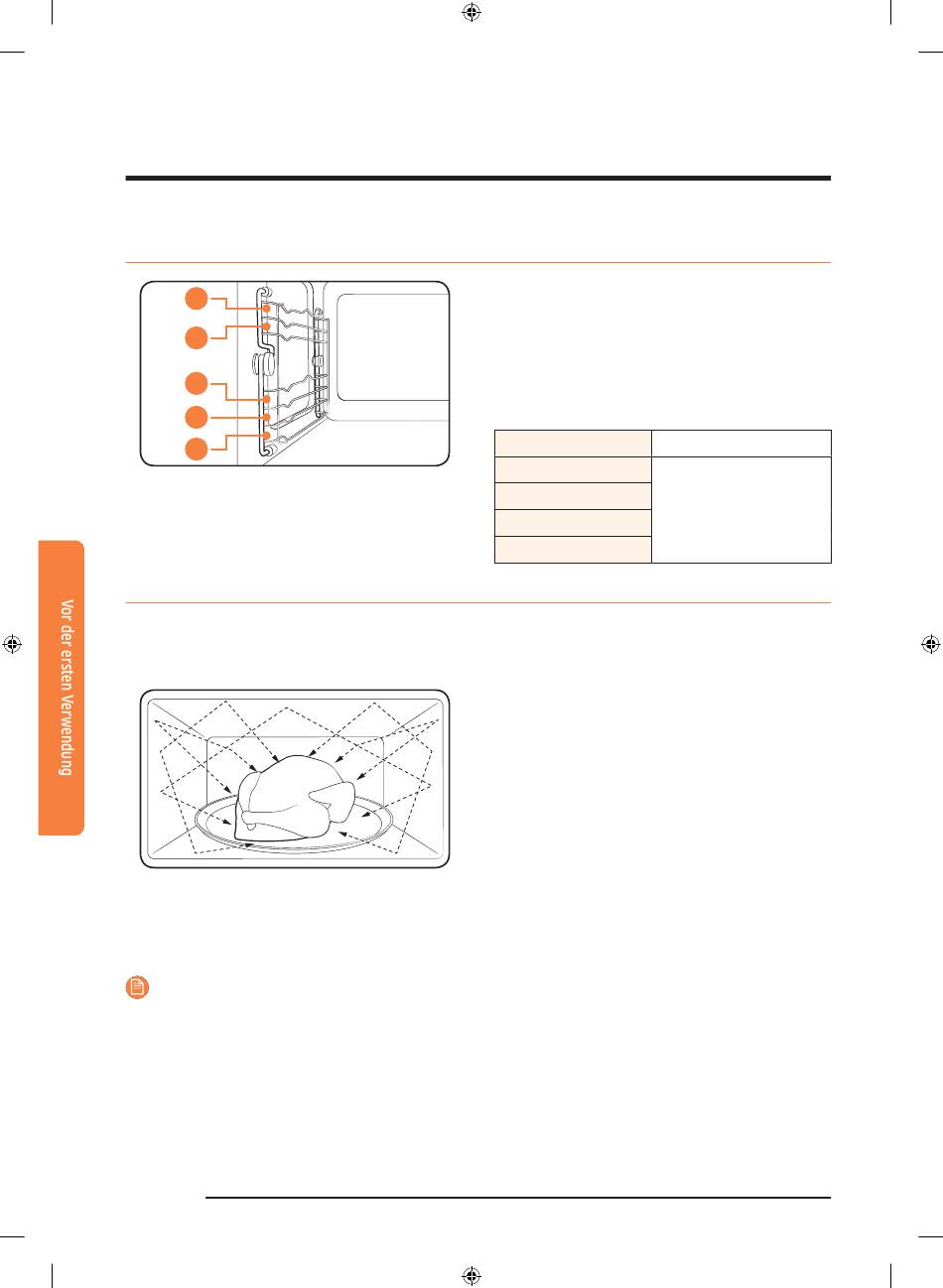 Vor der ersten Verwendung