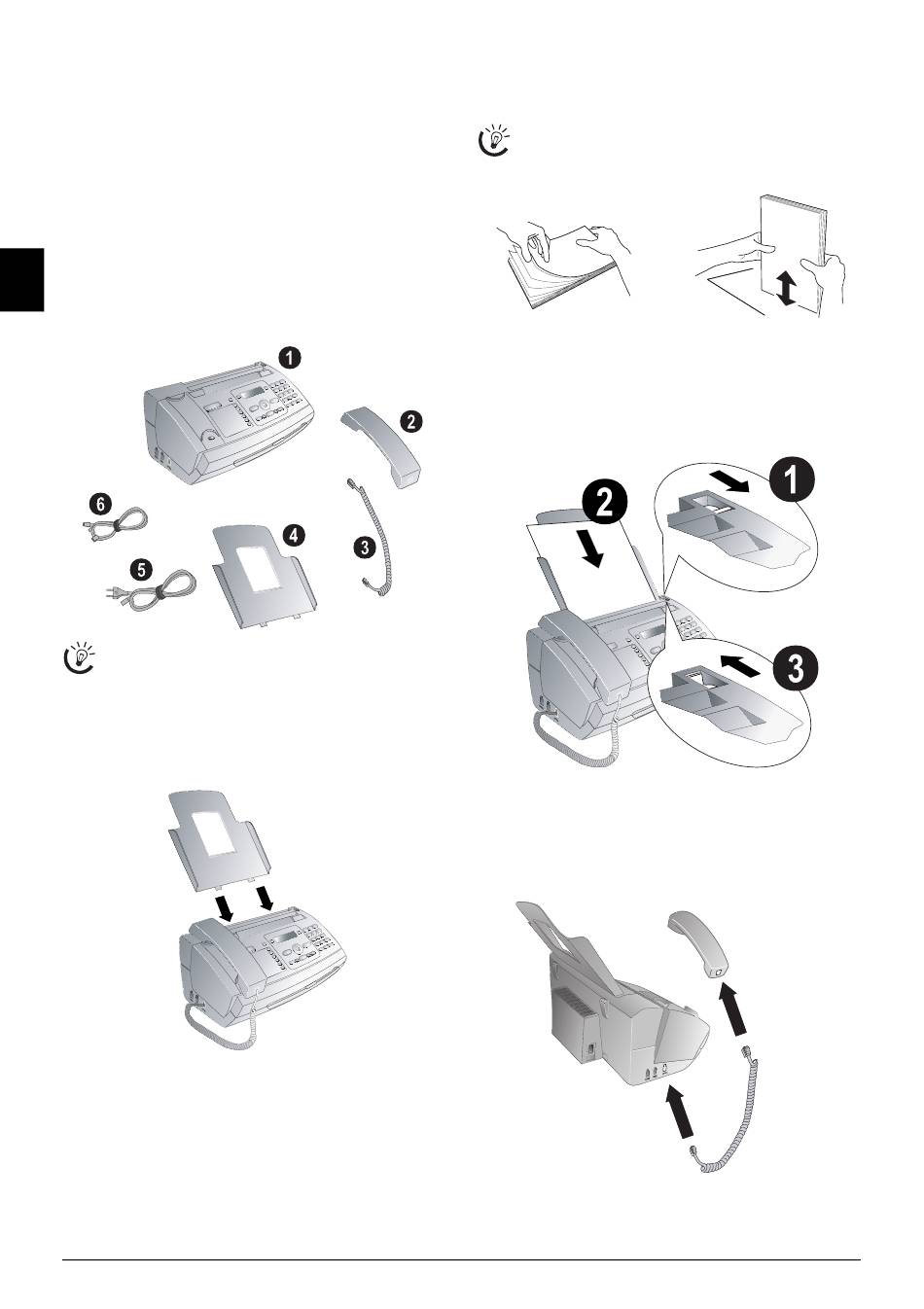 1

2

6

4

3

5

2

1

3