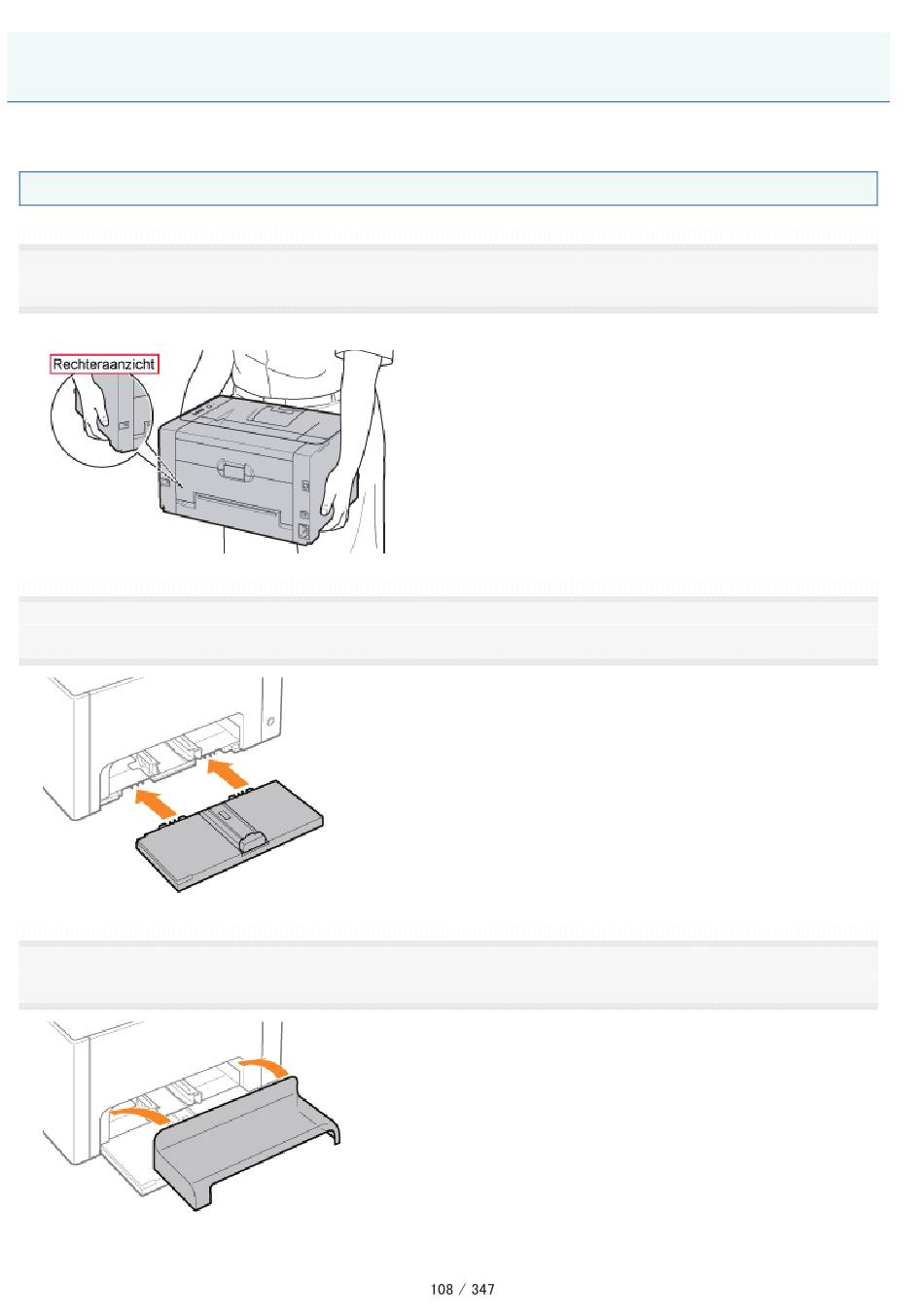 Rechteraanzicht

108 / 347