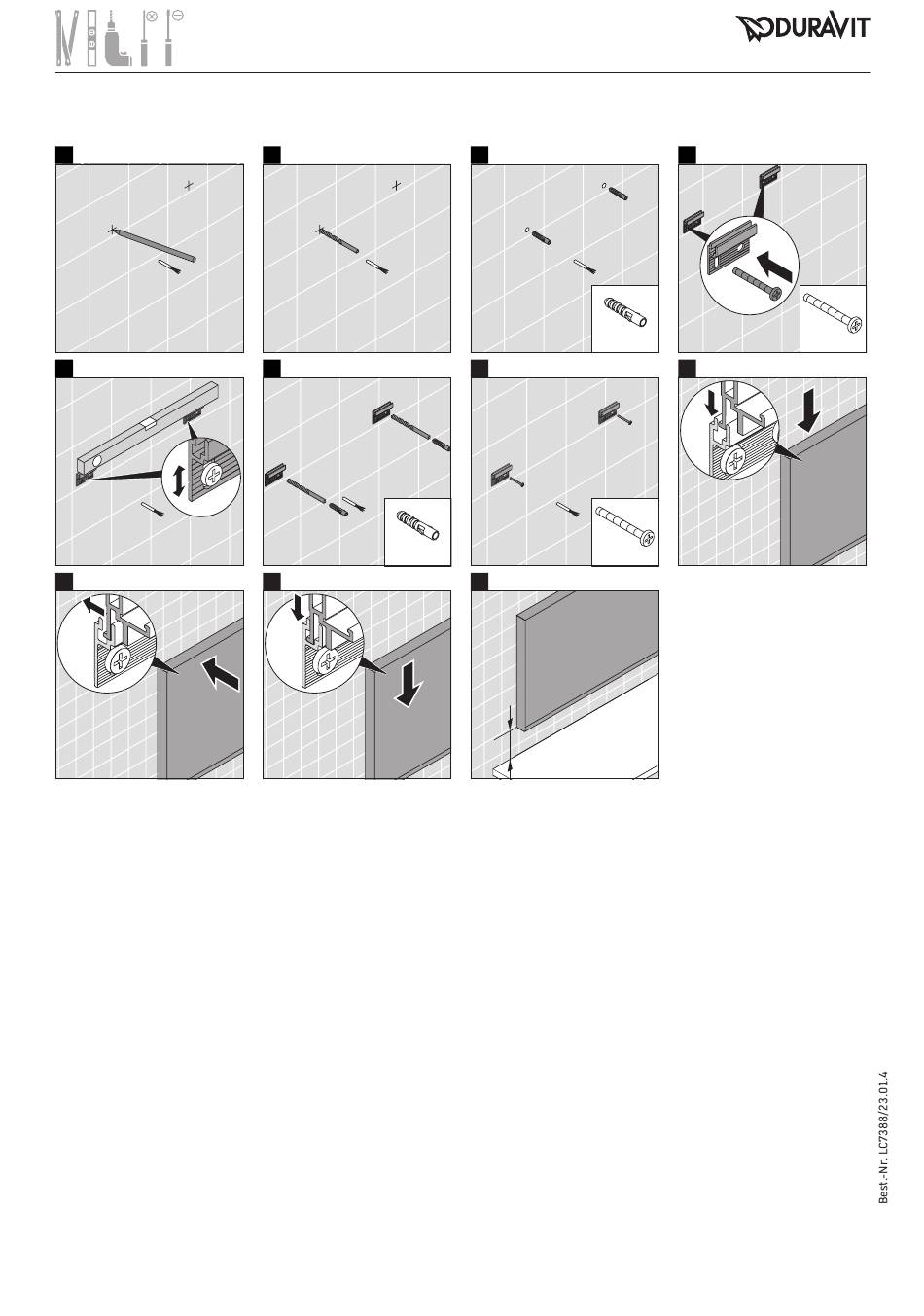 DURAVIT

Best.-Nr. LC7388/23.01.4