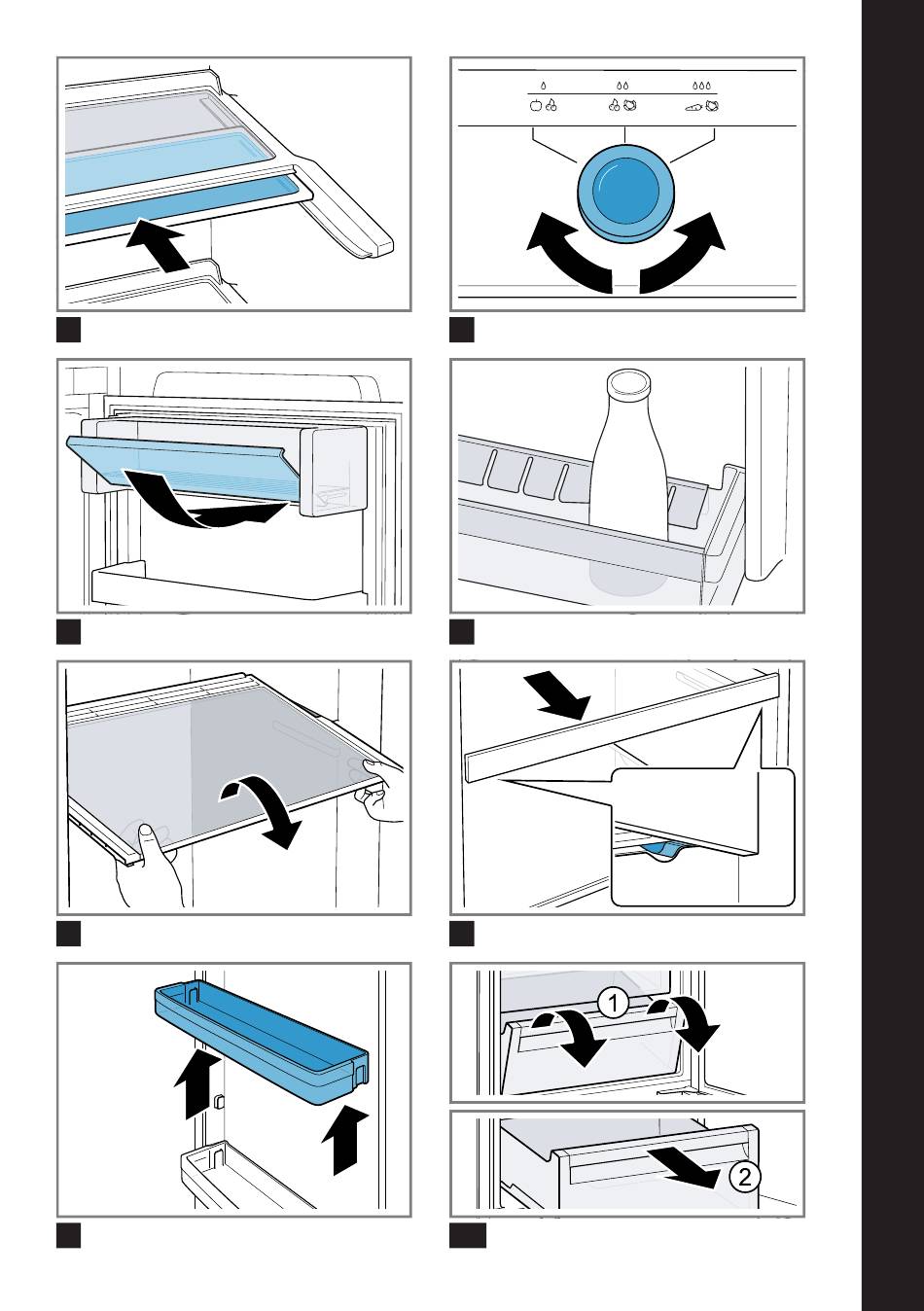 1
2