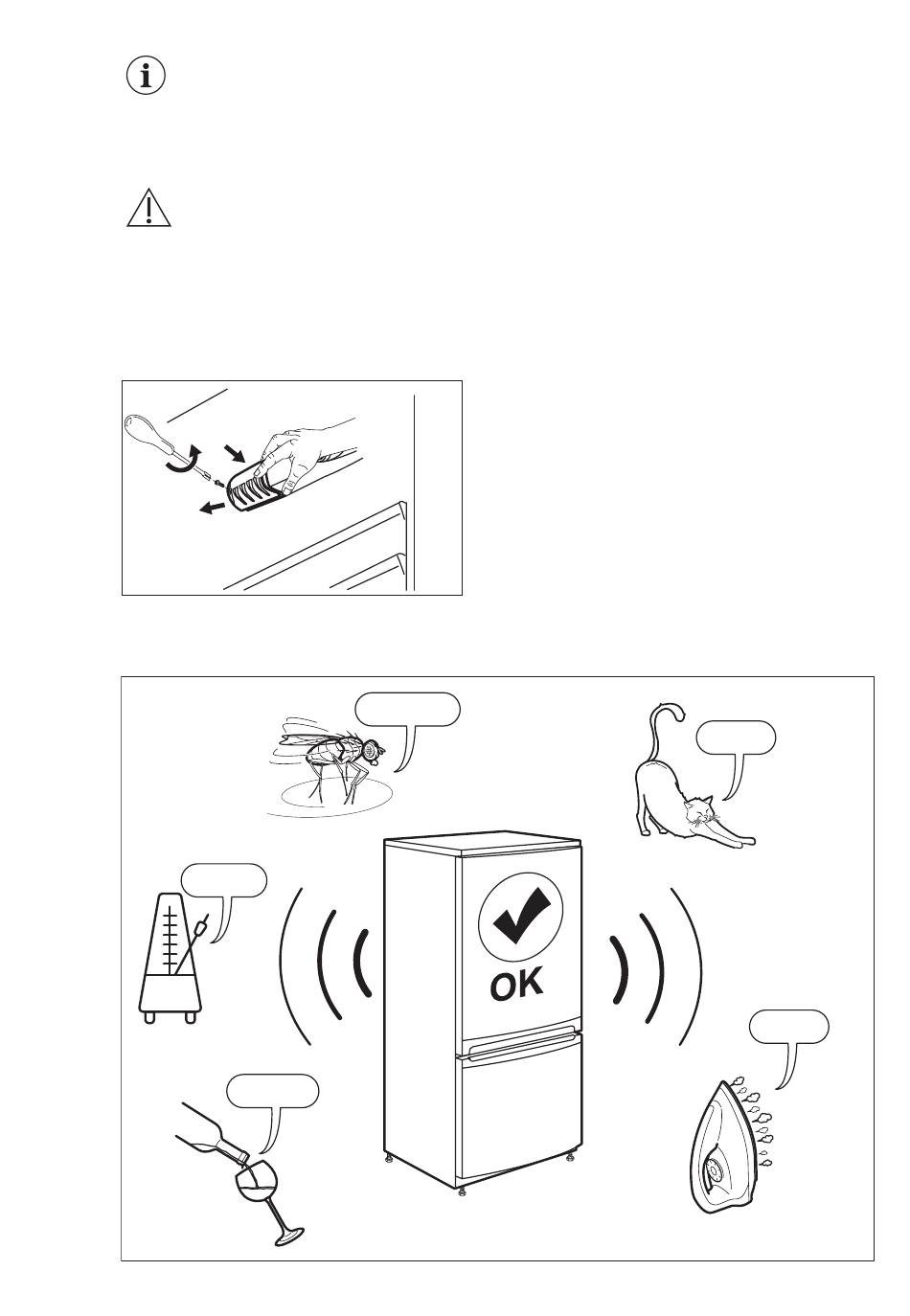 OK