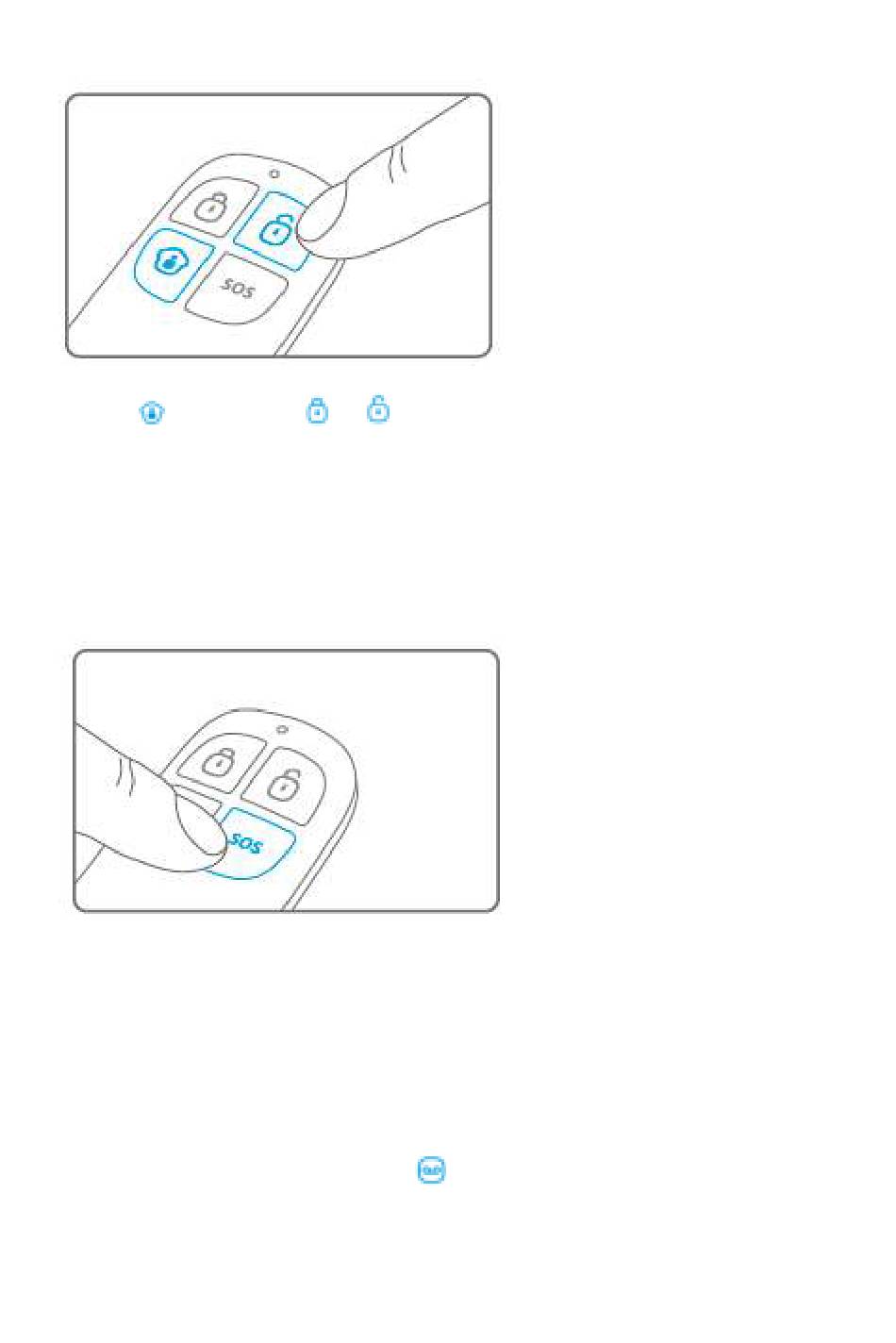 SOS

SOS