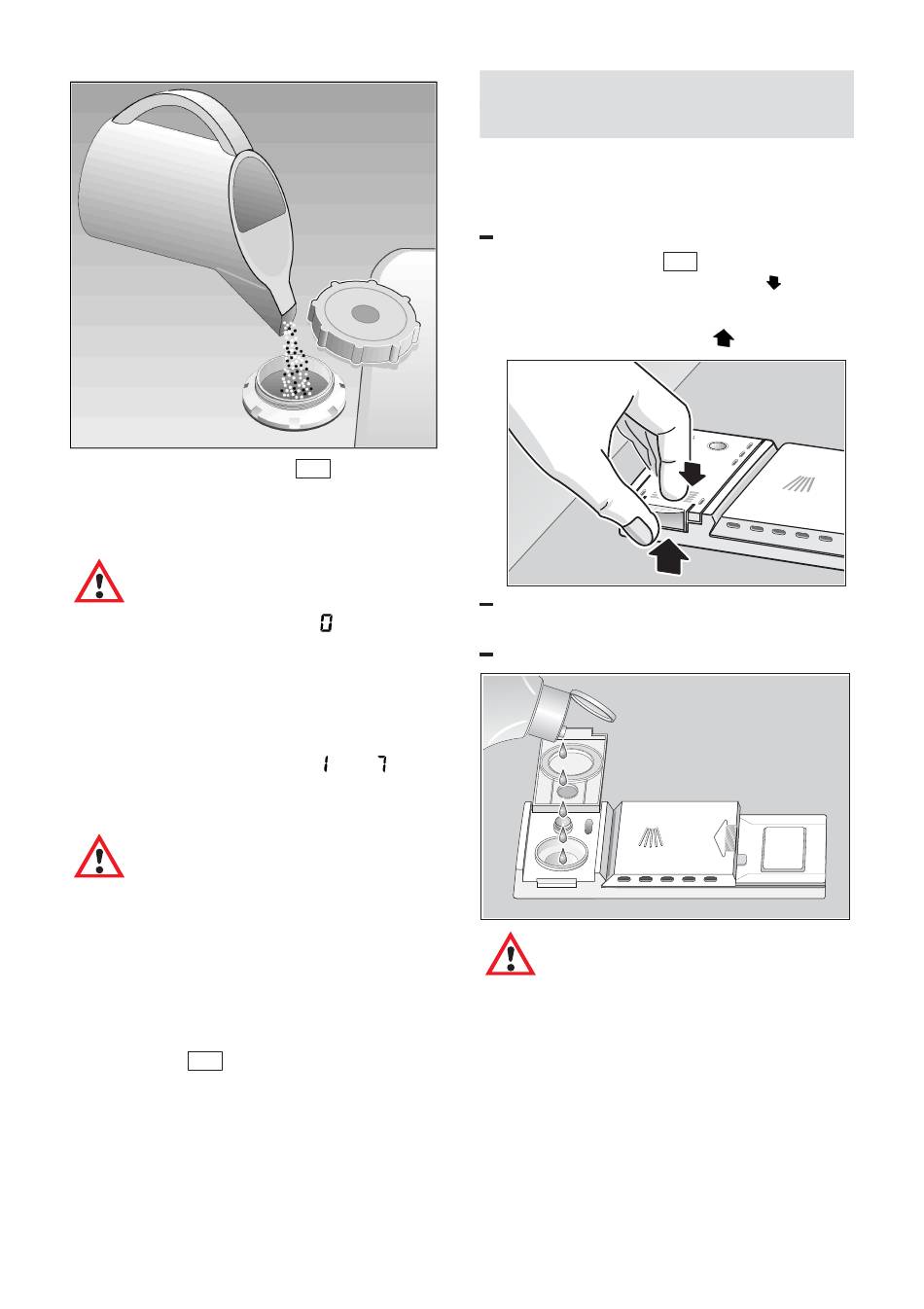 0

1 7