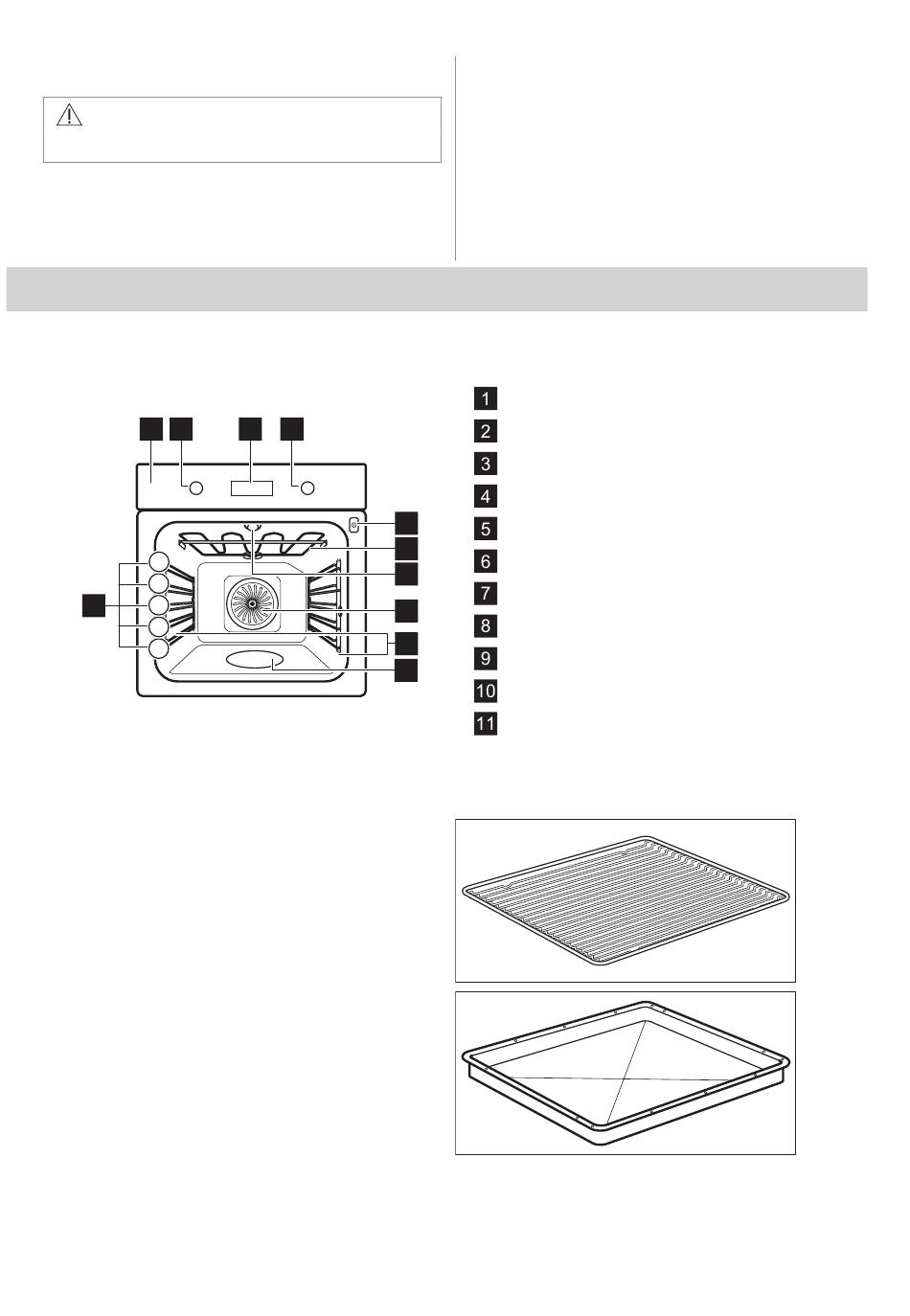 1

2

3

4

5

6

7

8

9

10

11