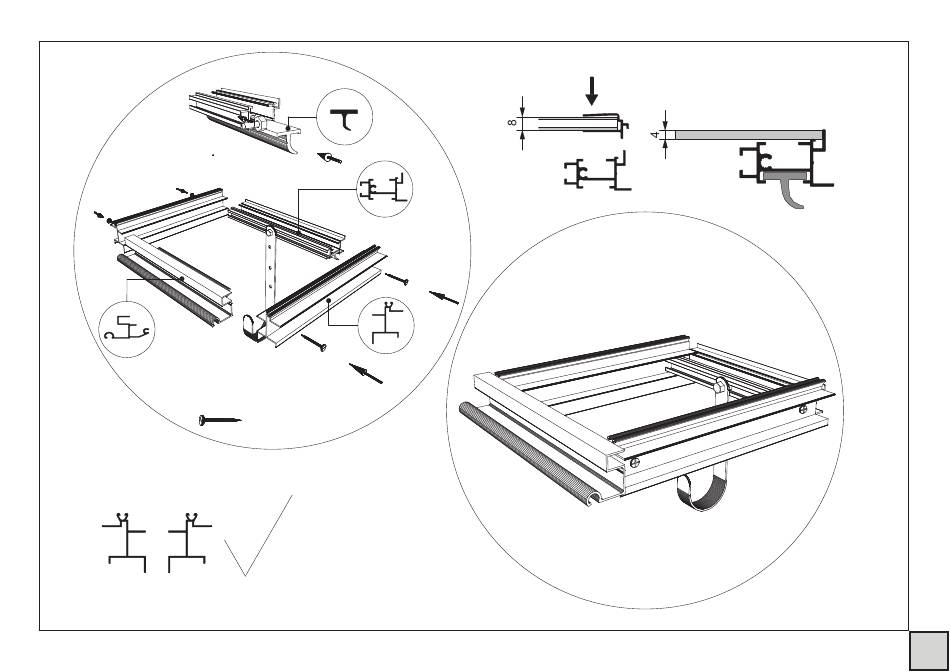 8

4