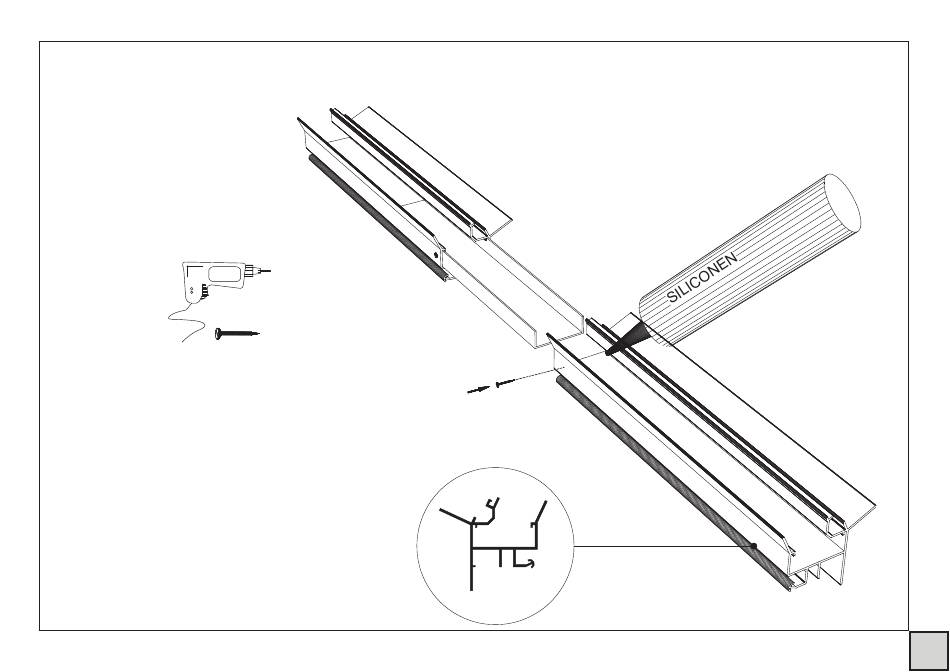 SILICONEN