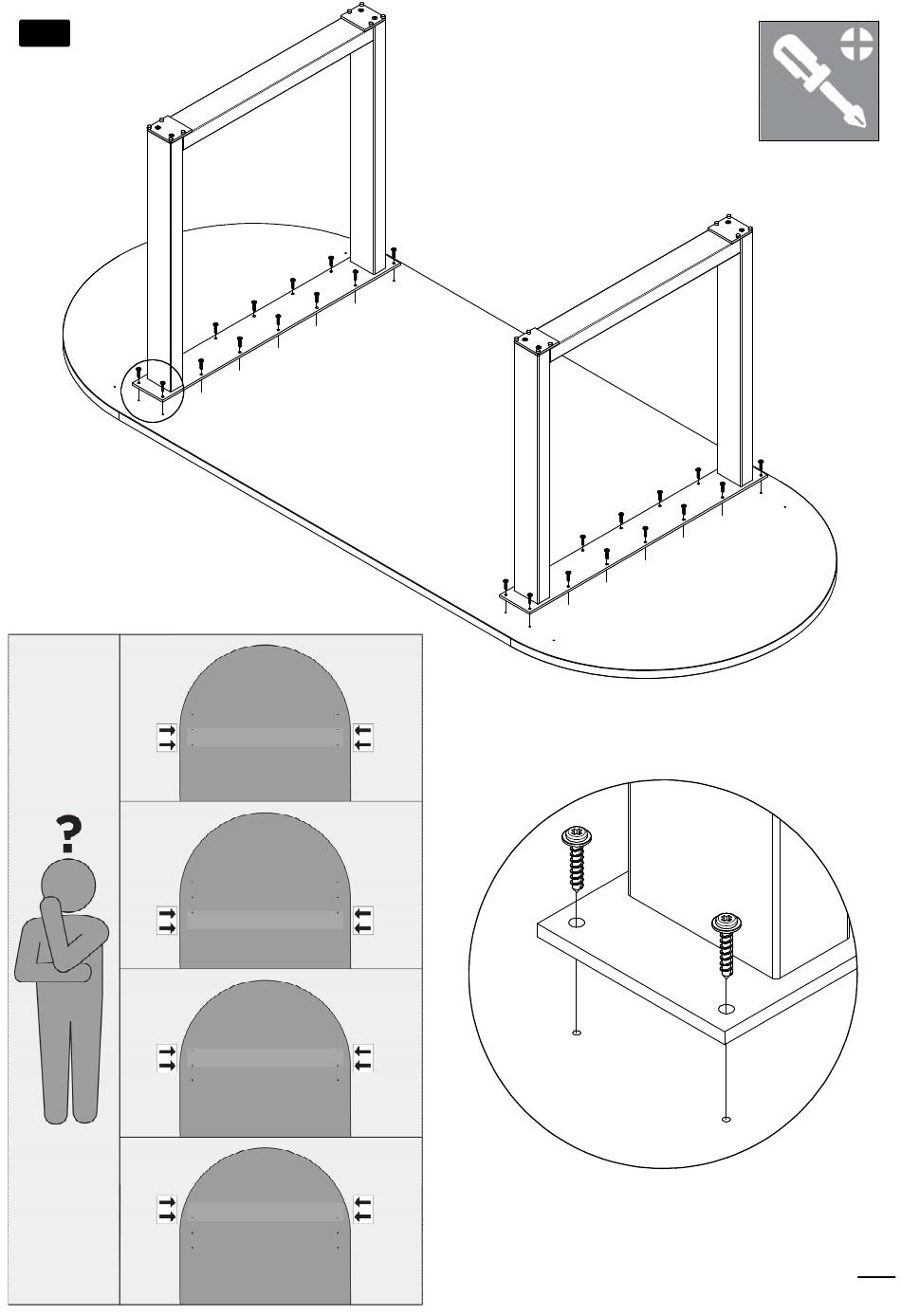 ?