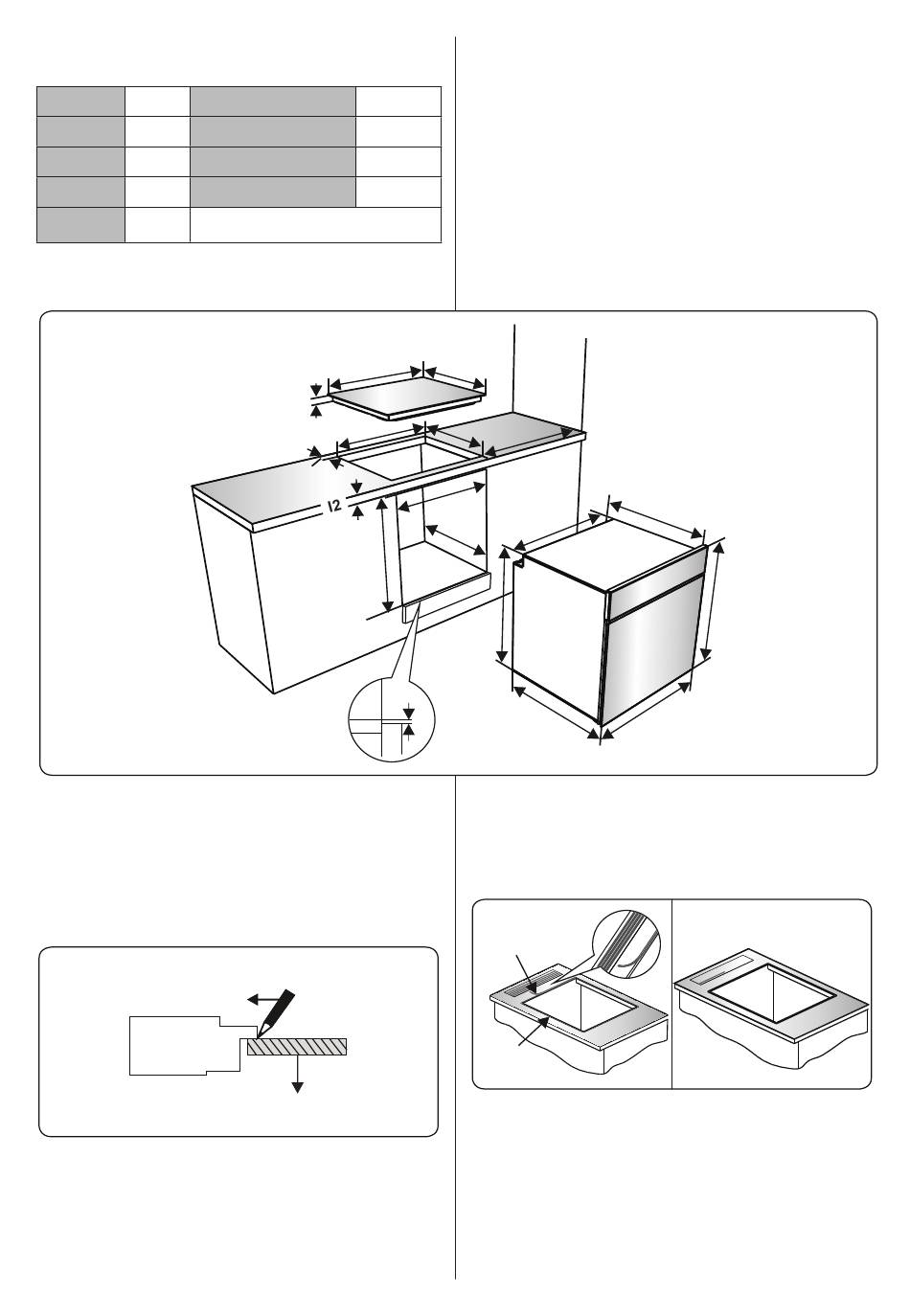 12