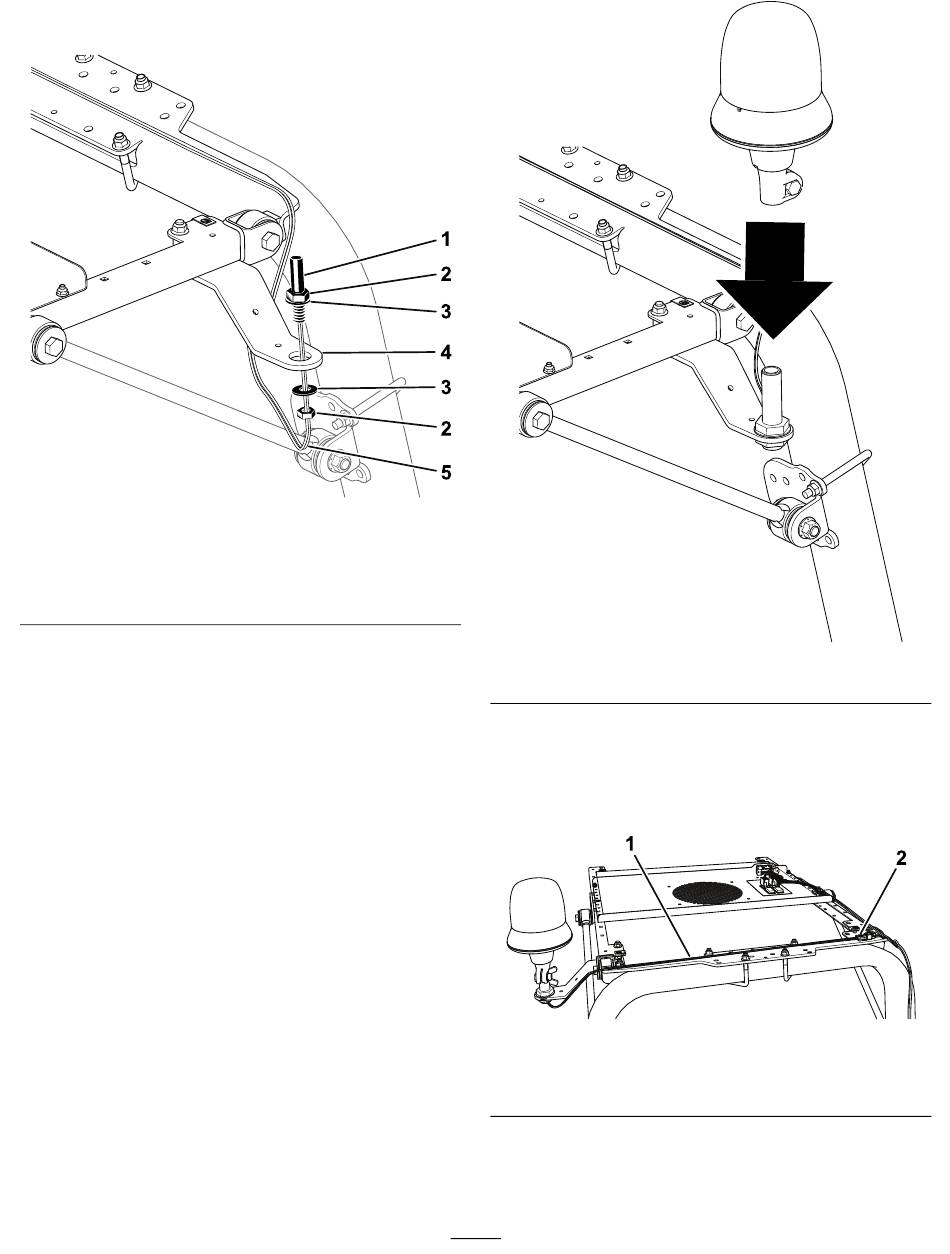 1
2
3
4
3
2
5

1
2