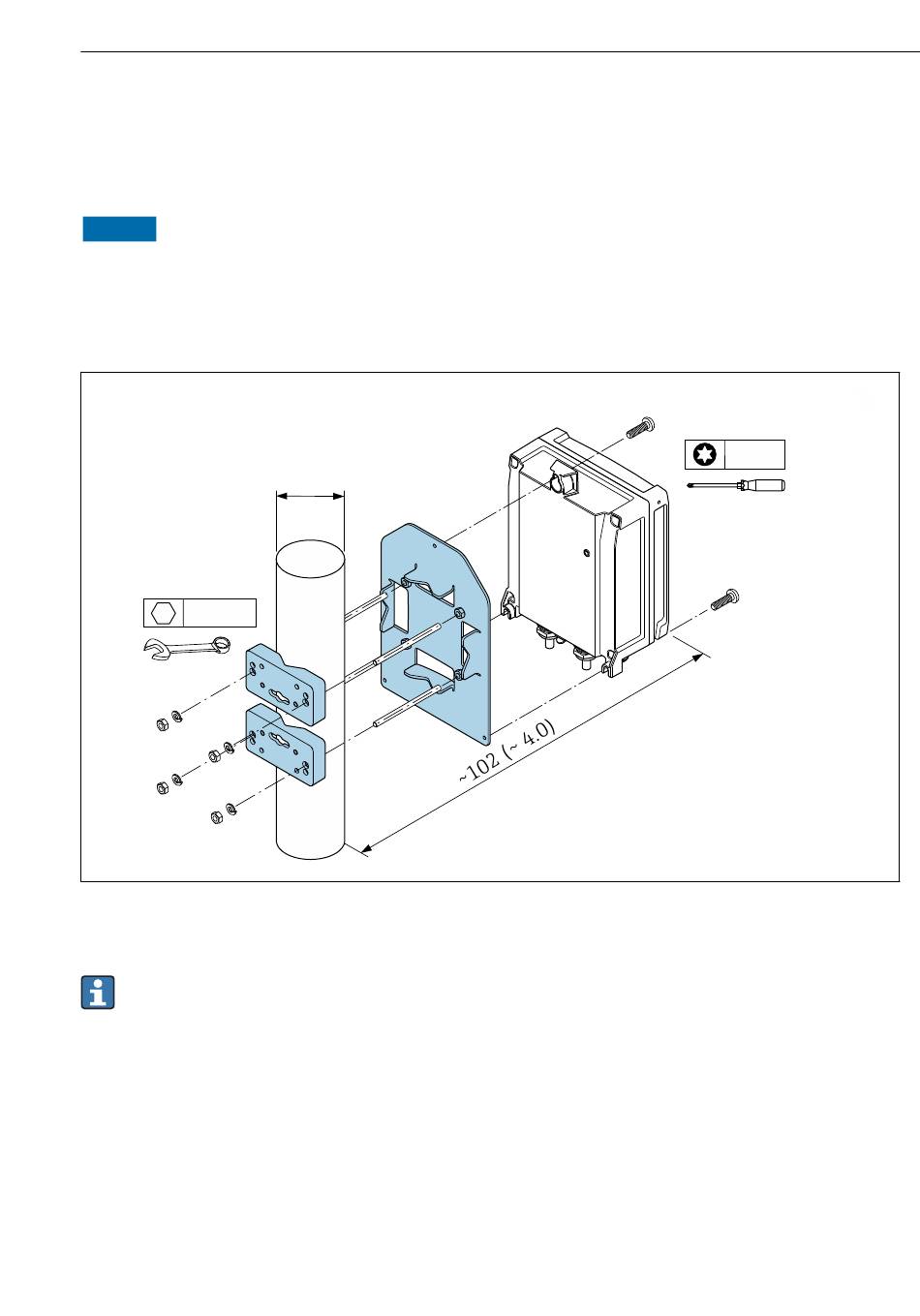 ~102 (~ 4.0)