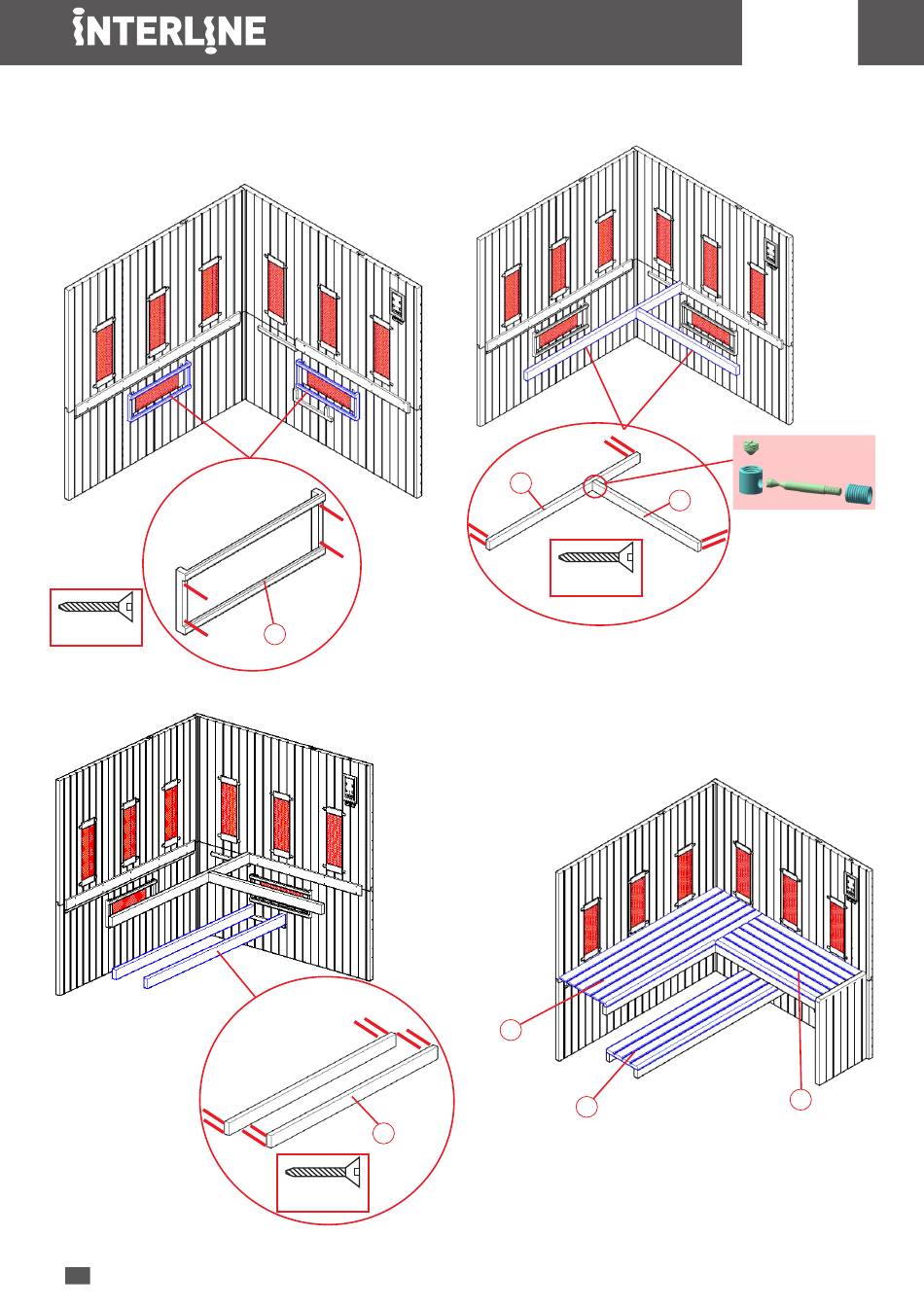 INTERLINE