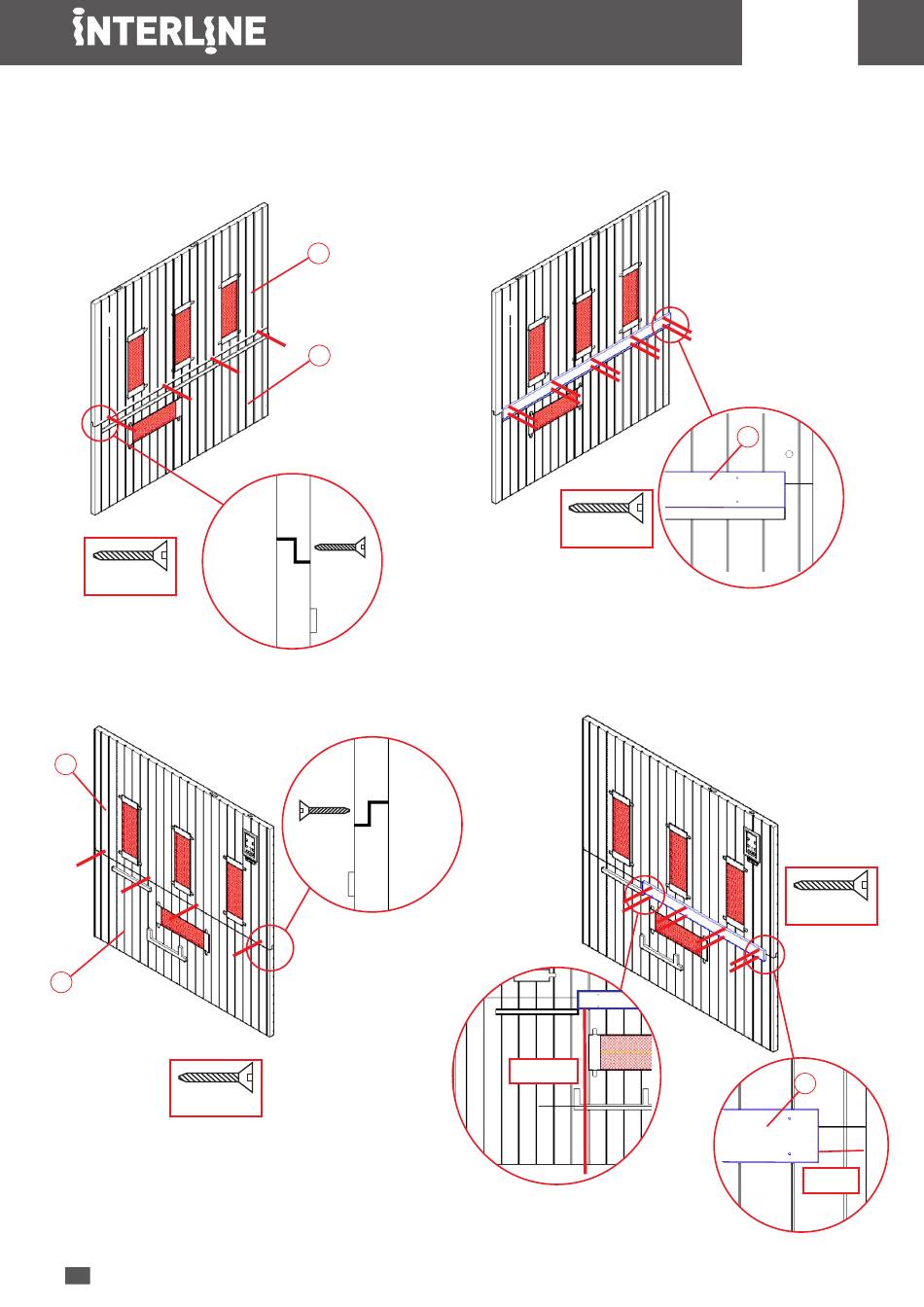 INTERLINE