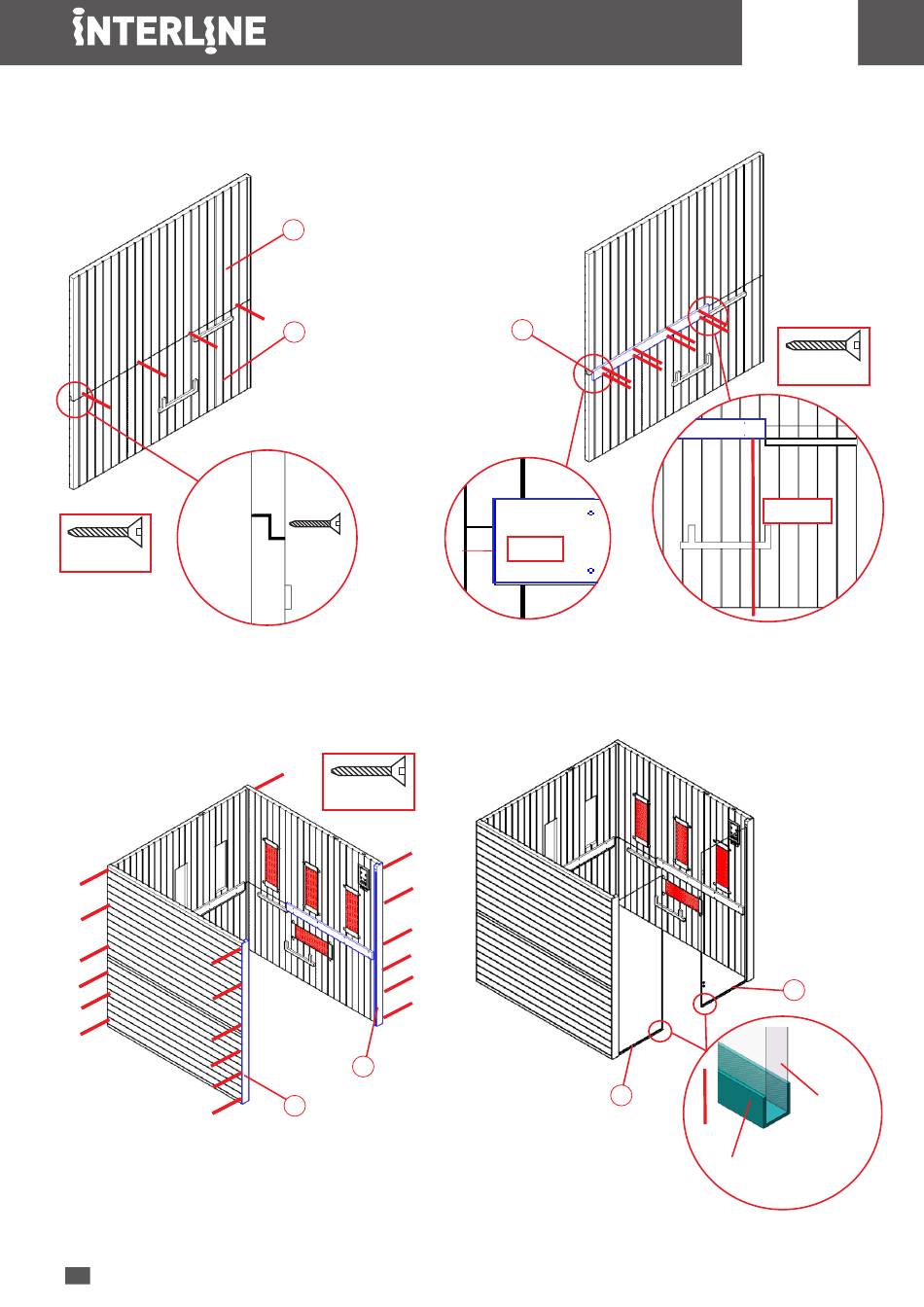 INTERLINE