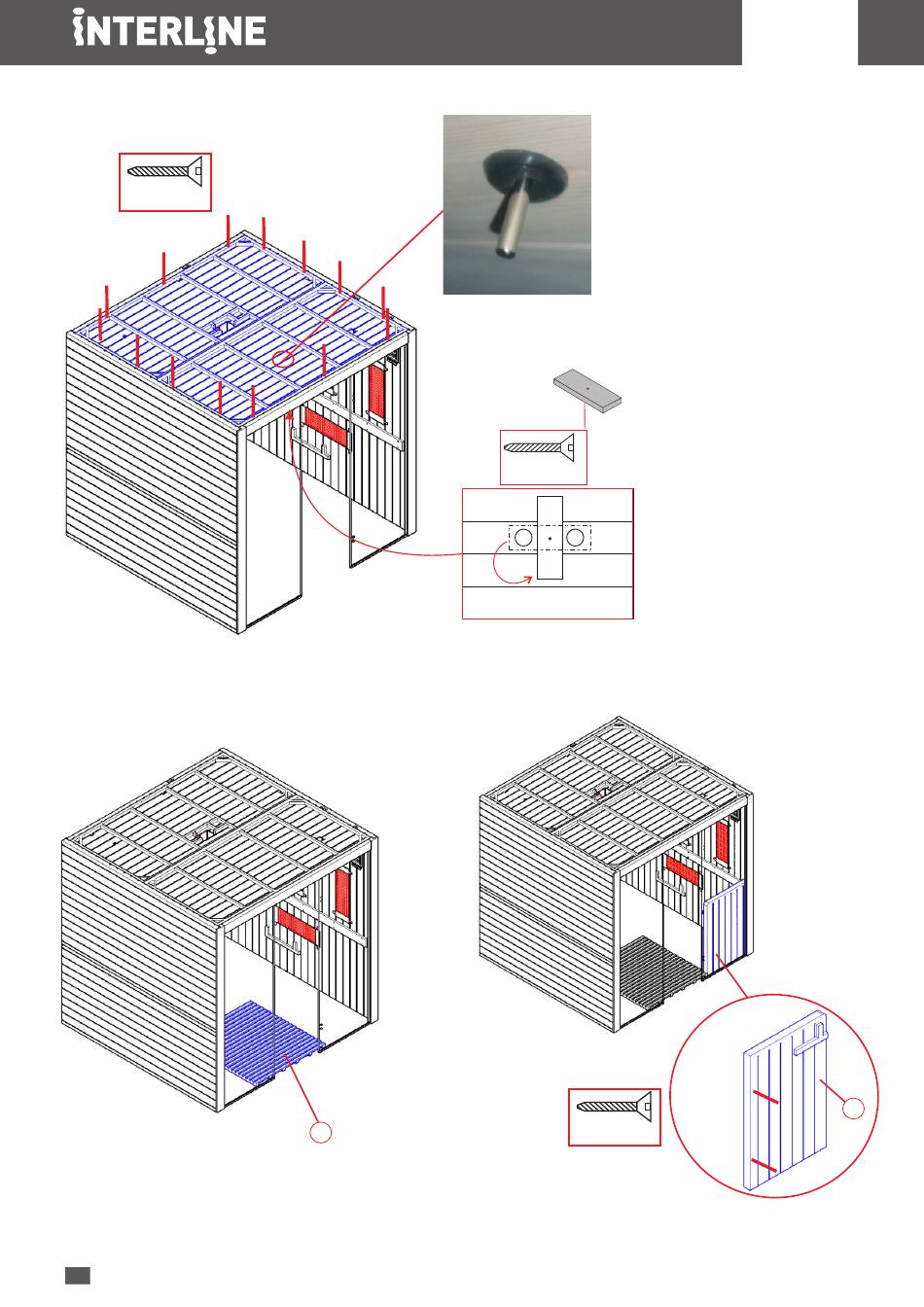 INTERLINE