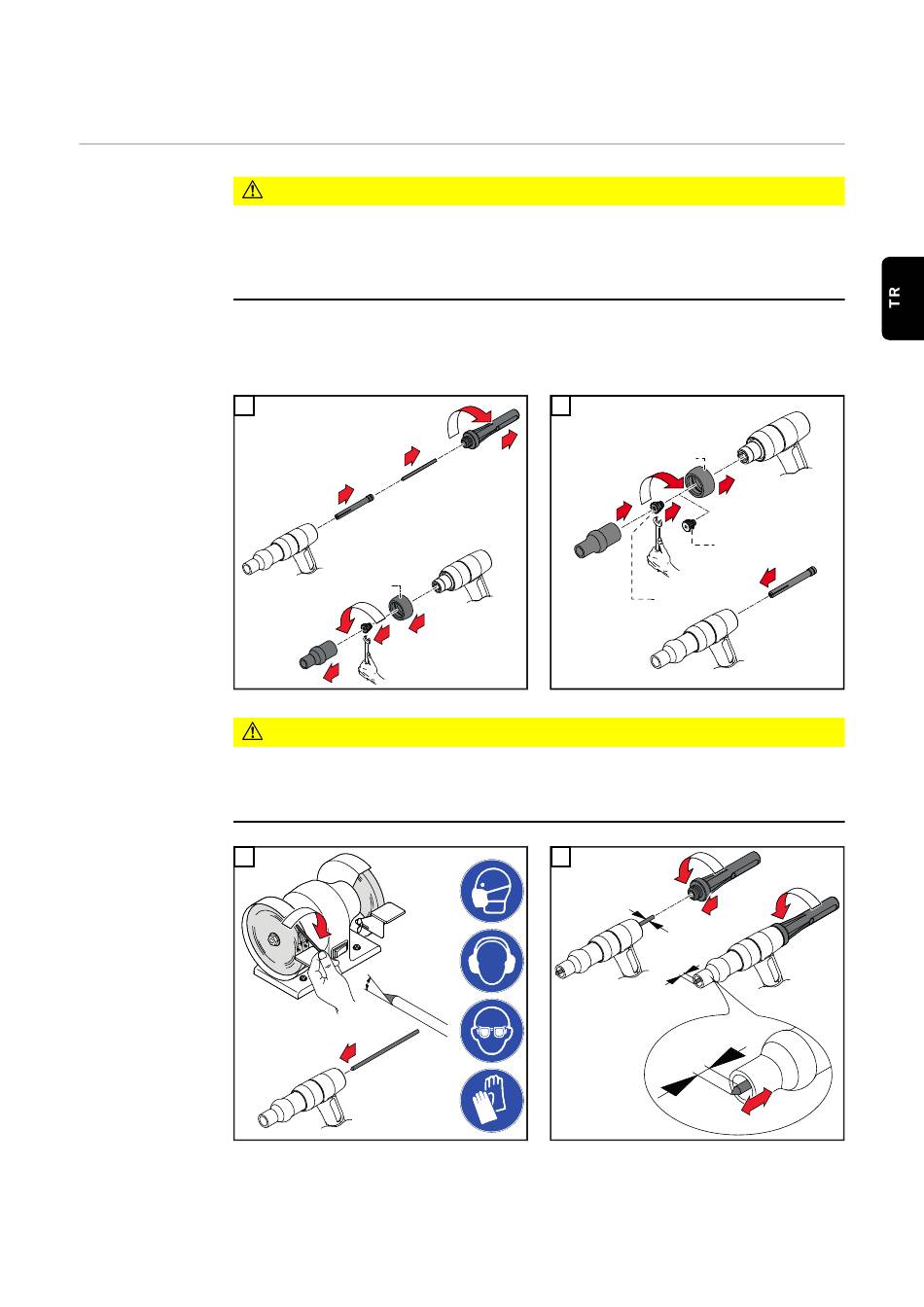 TR