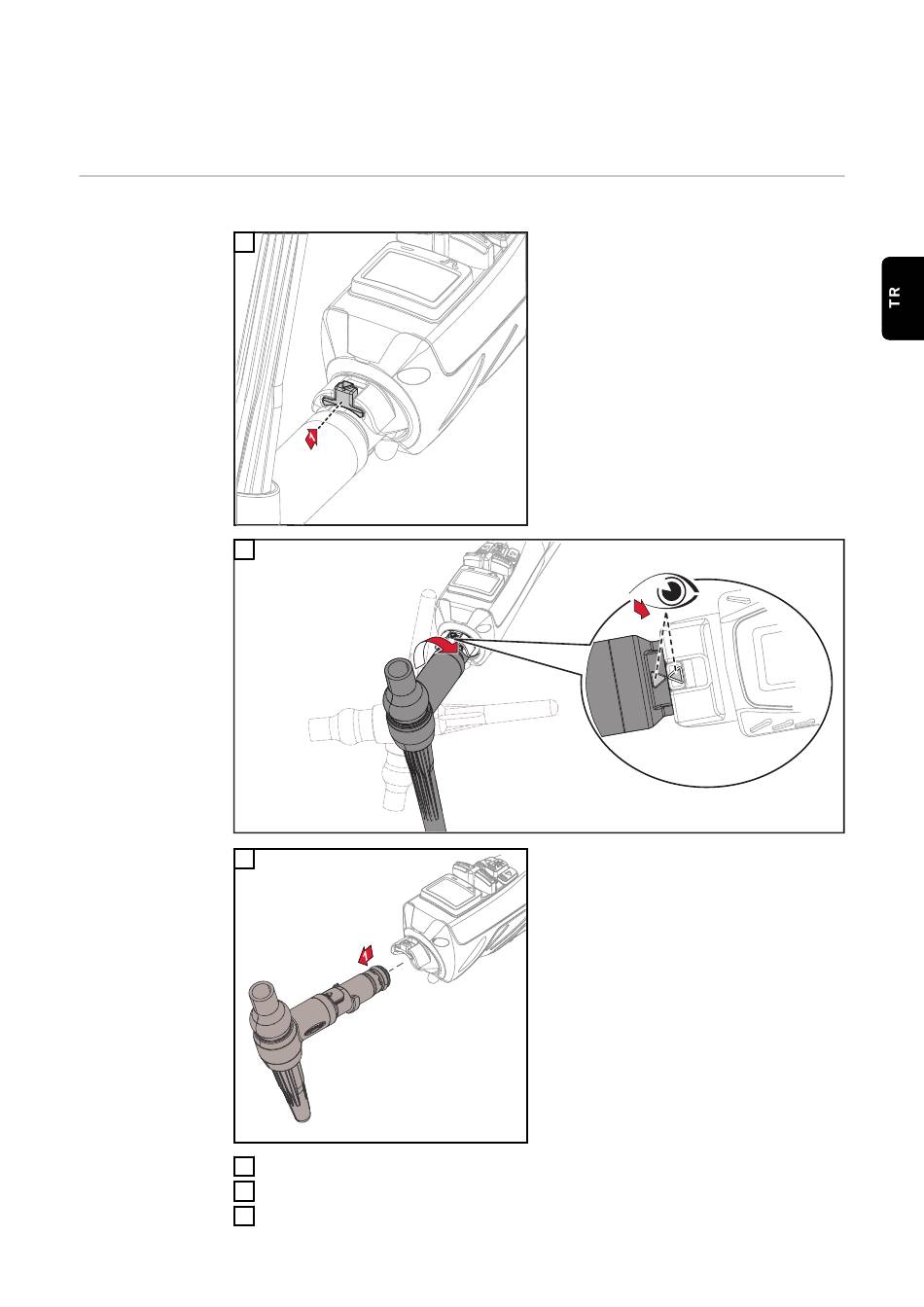 TR