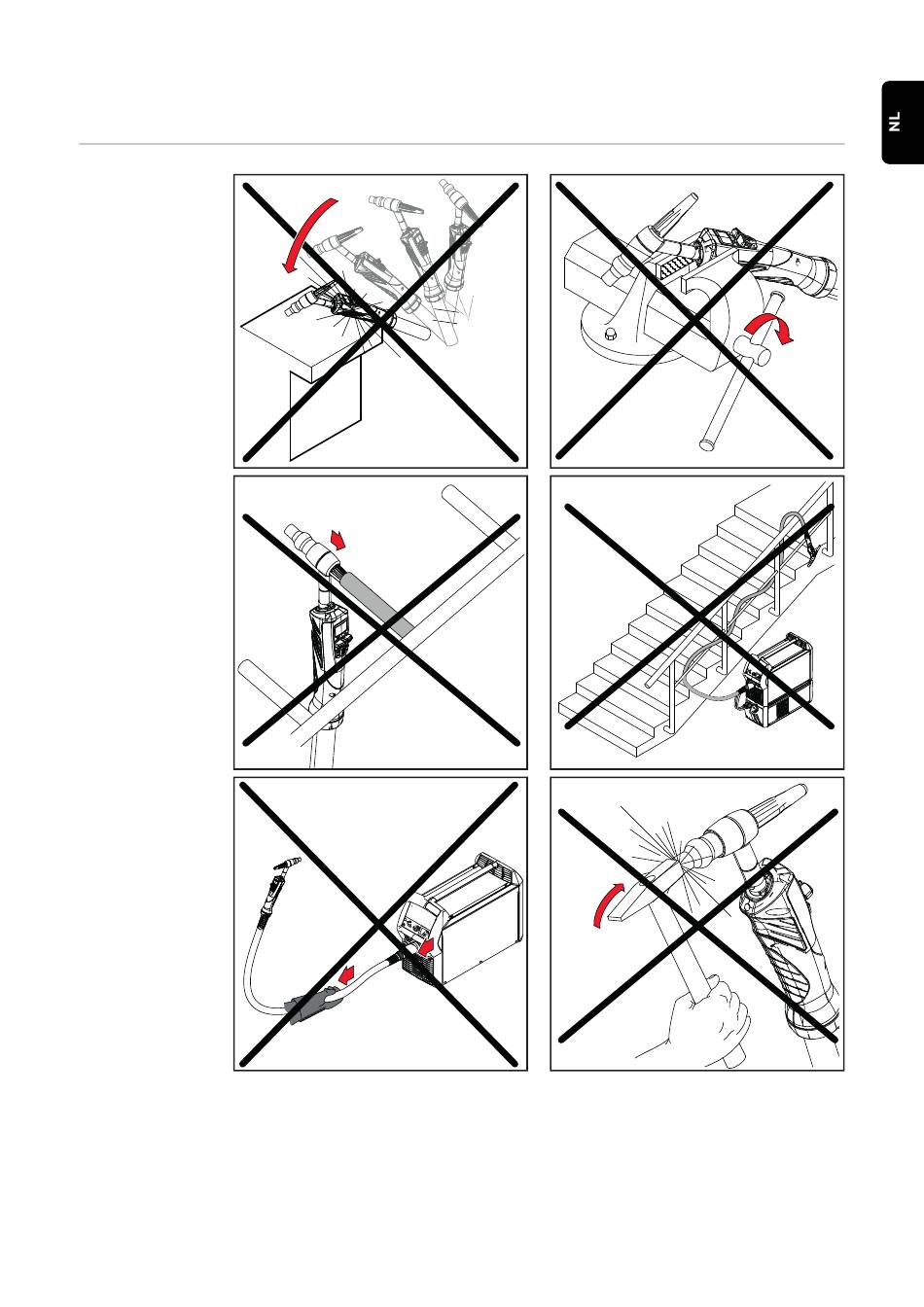 NL