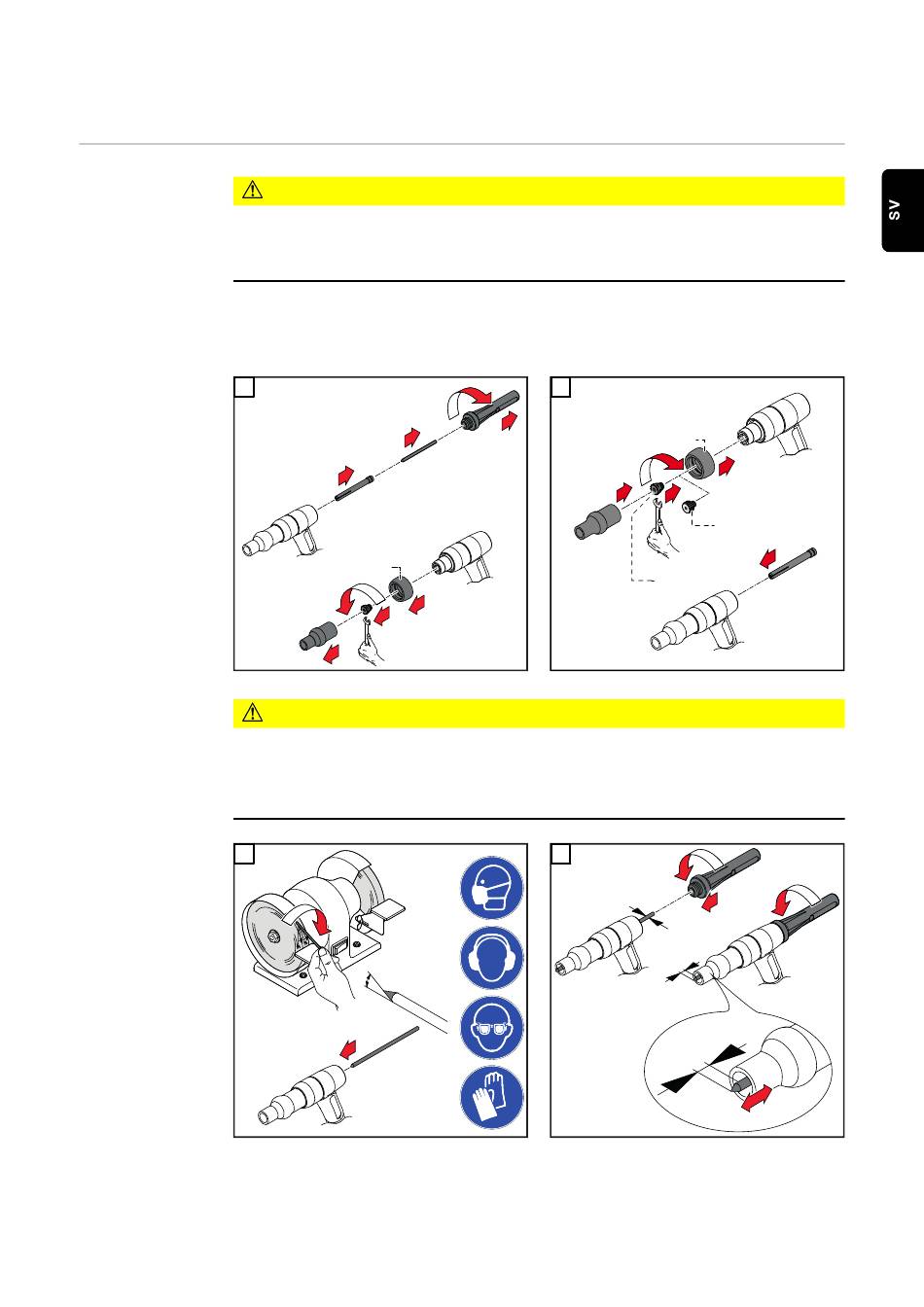 SV