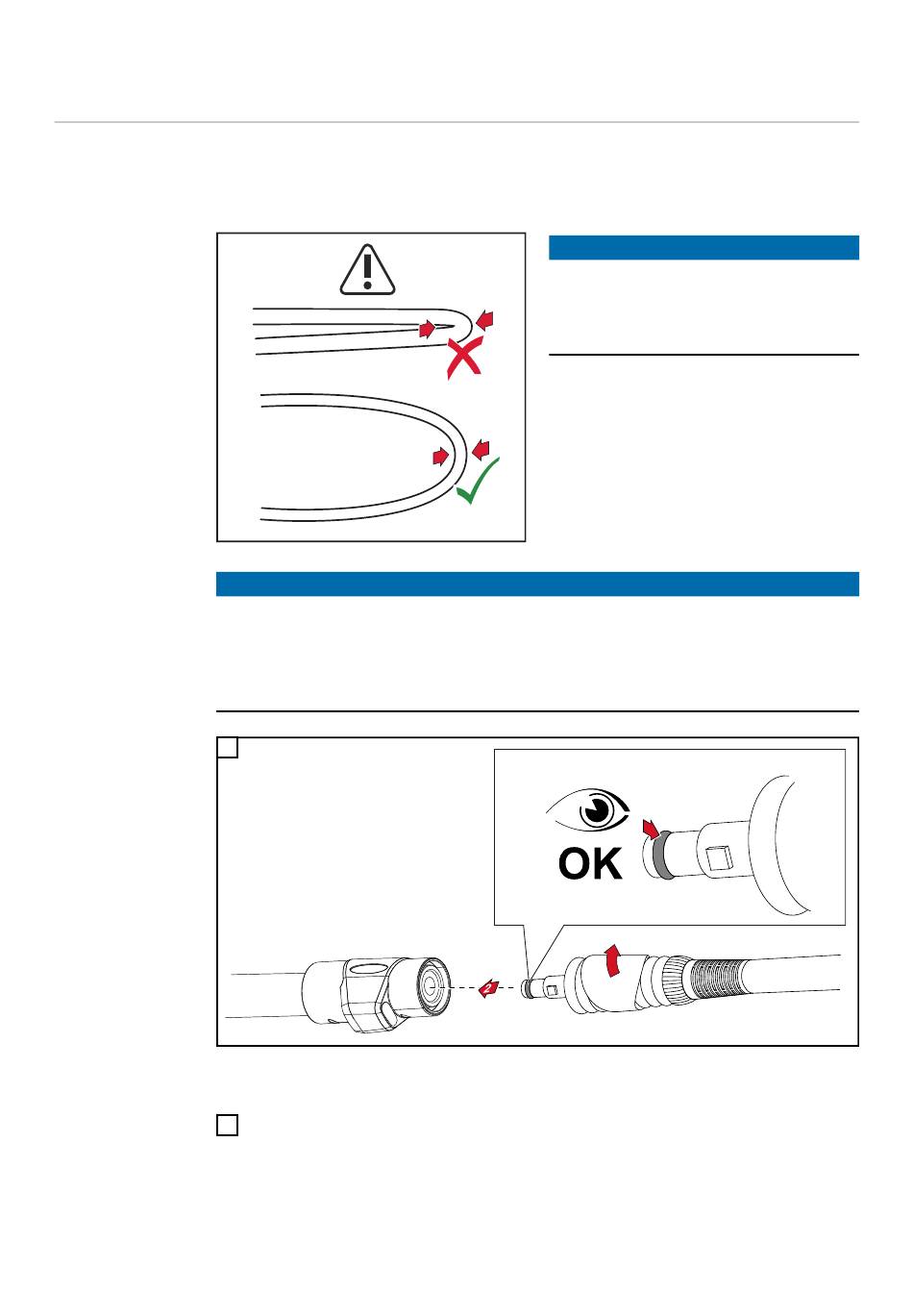 OK

2