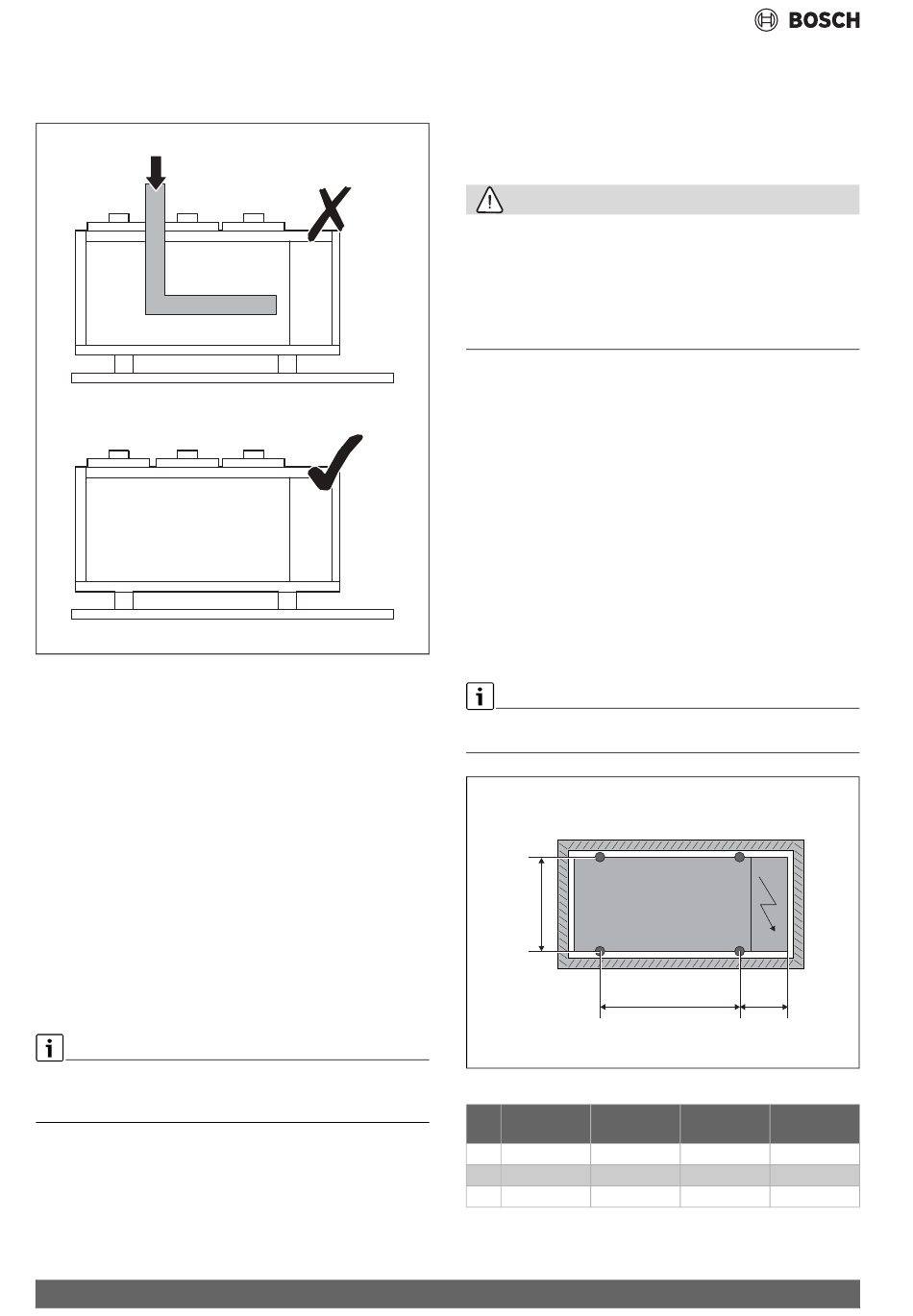 BOSCH