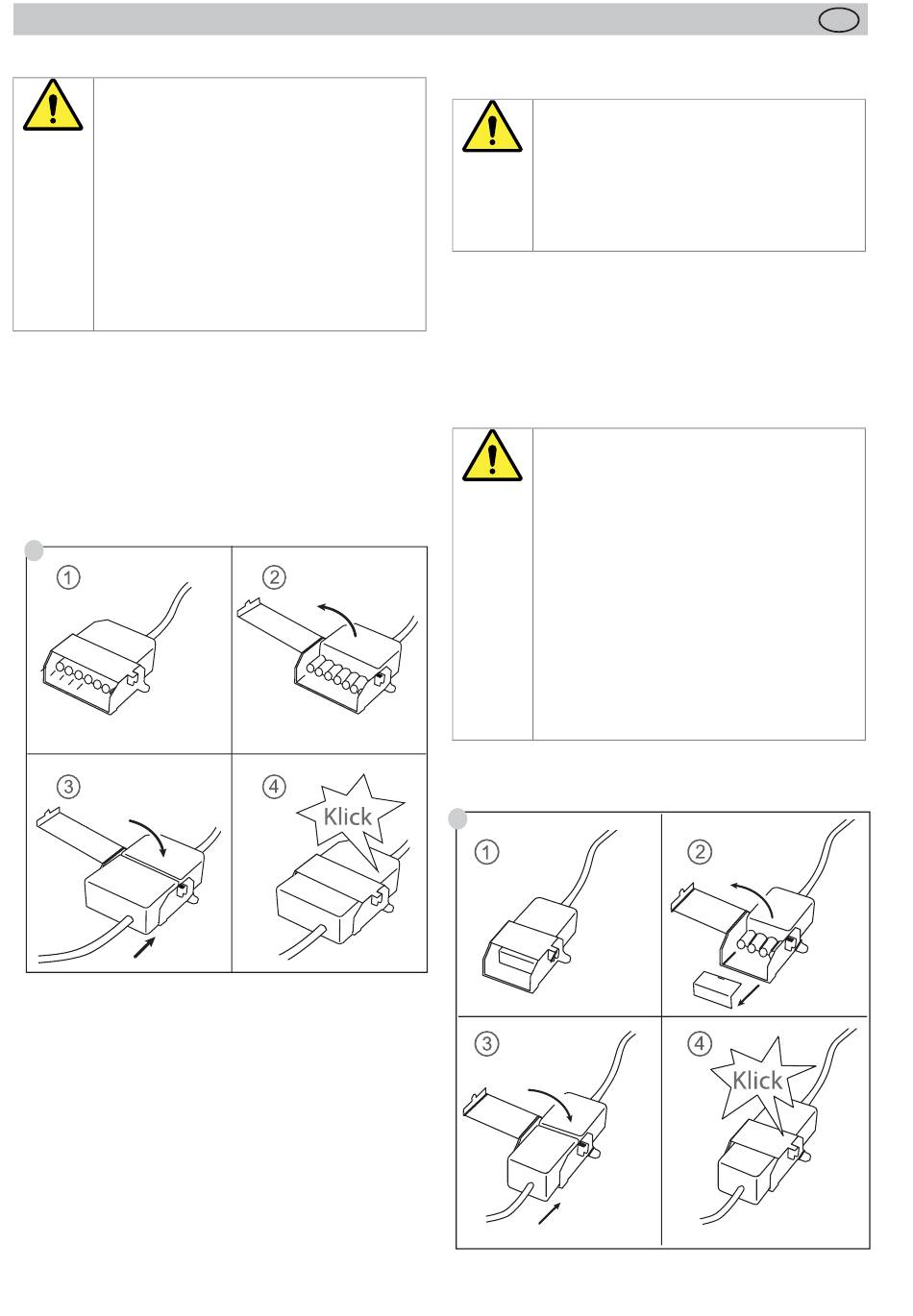 ①
②
③
④
Klick

①
②
③
④
Klick