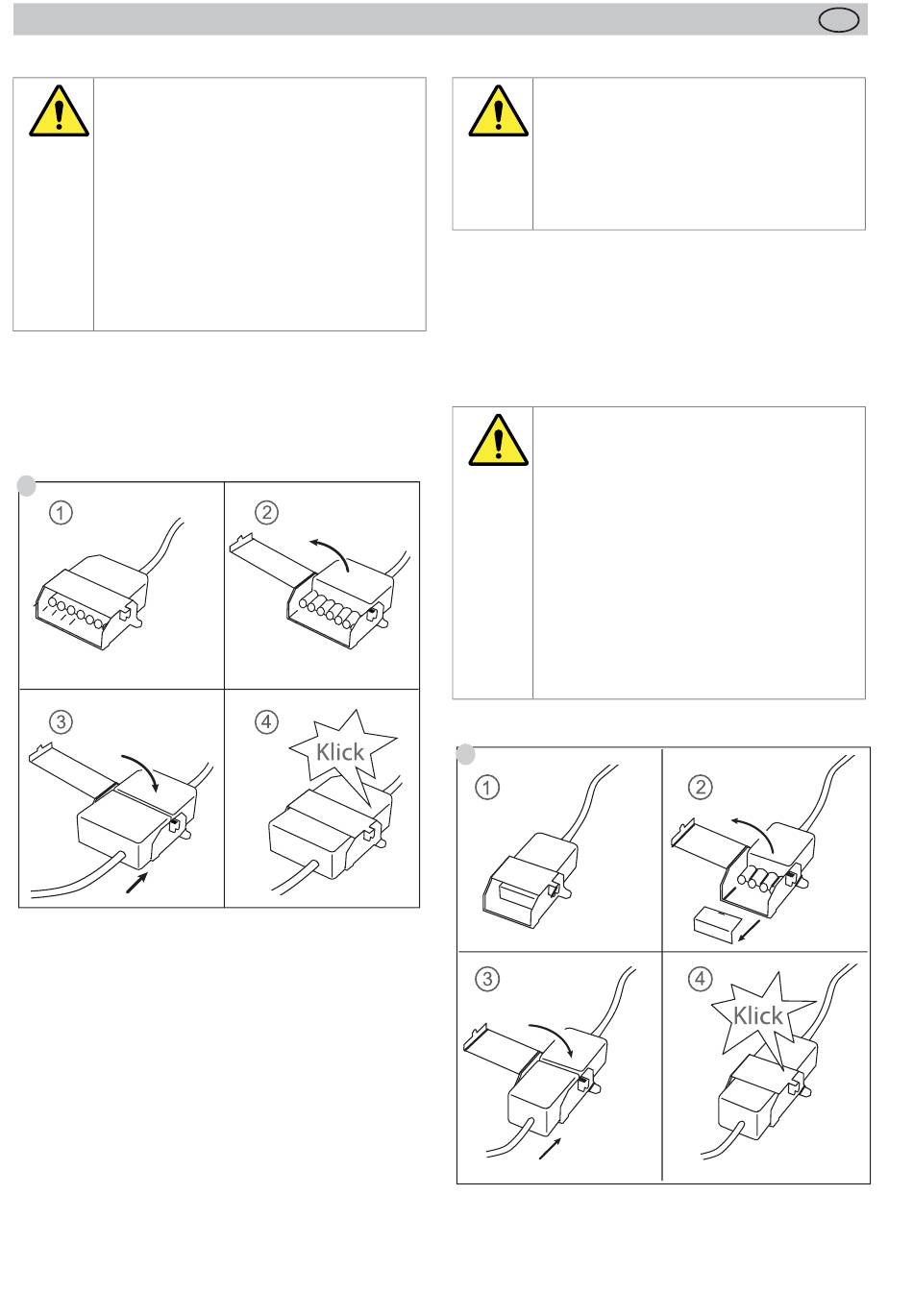 ①

②

③

④

Klick

①

②

③

④

Klick