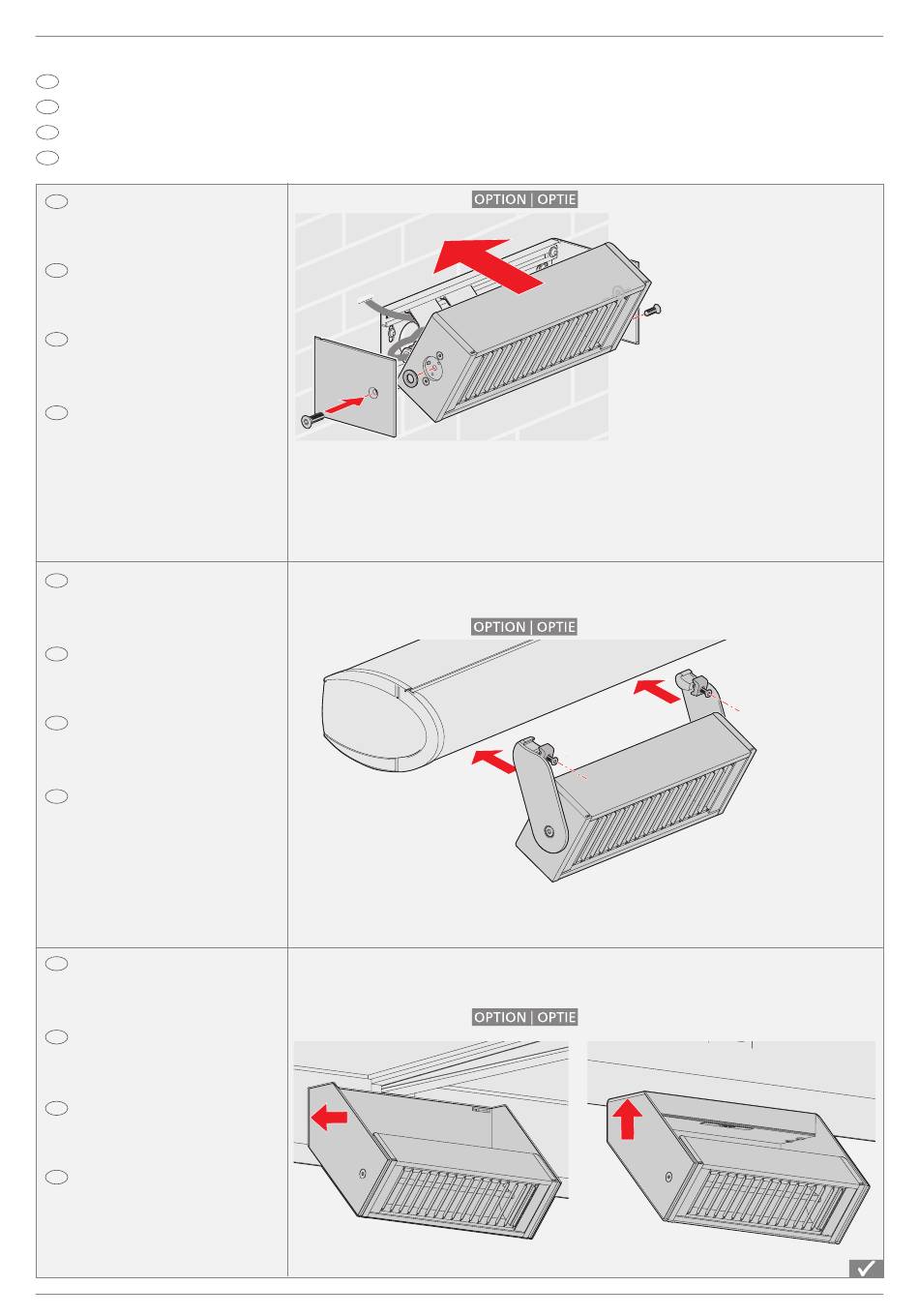 OPTION | OPTIE

OPTION | OPTIE

OPTION | OPTIE