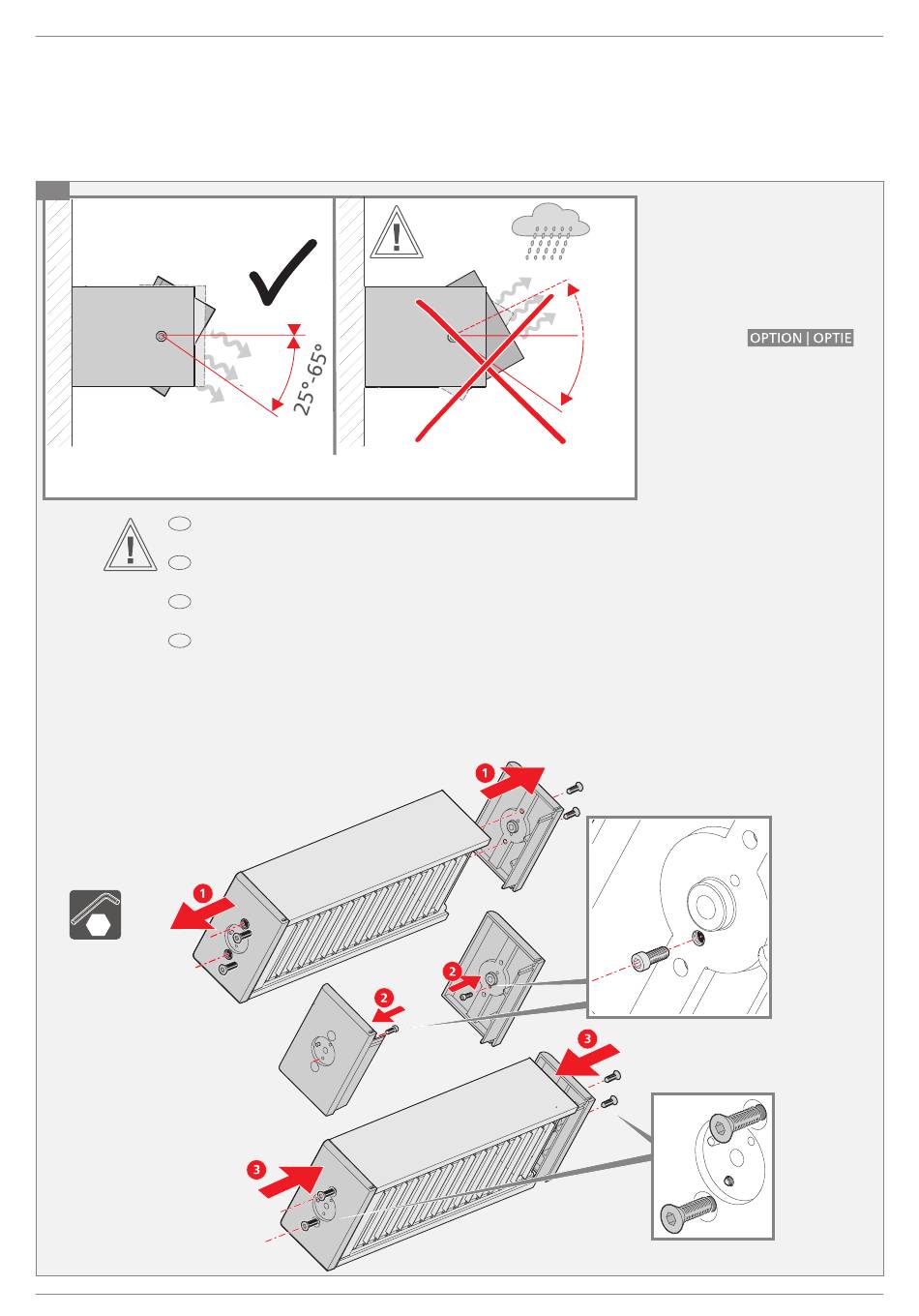 25°-65°

OPTION | OPTIE

1

1

2

2

3

3