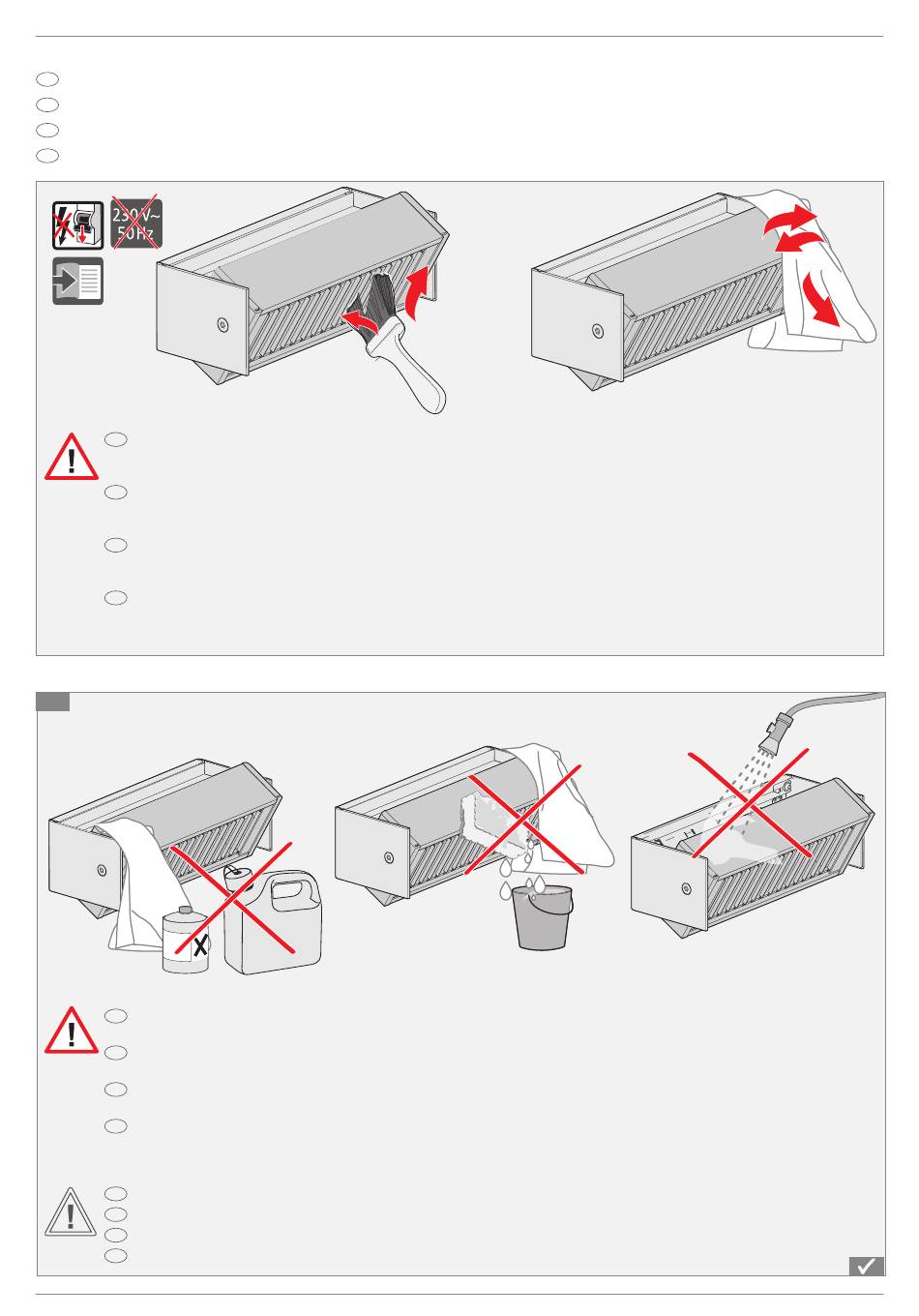 230 V~
50 Hz