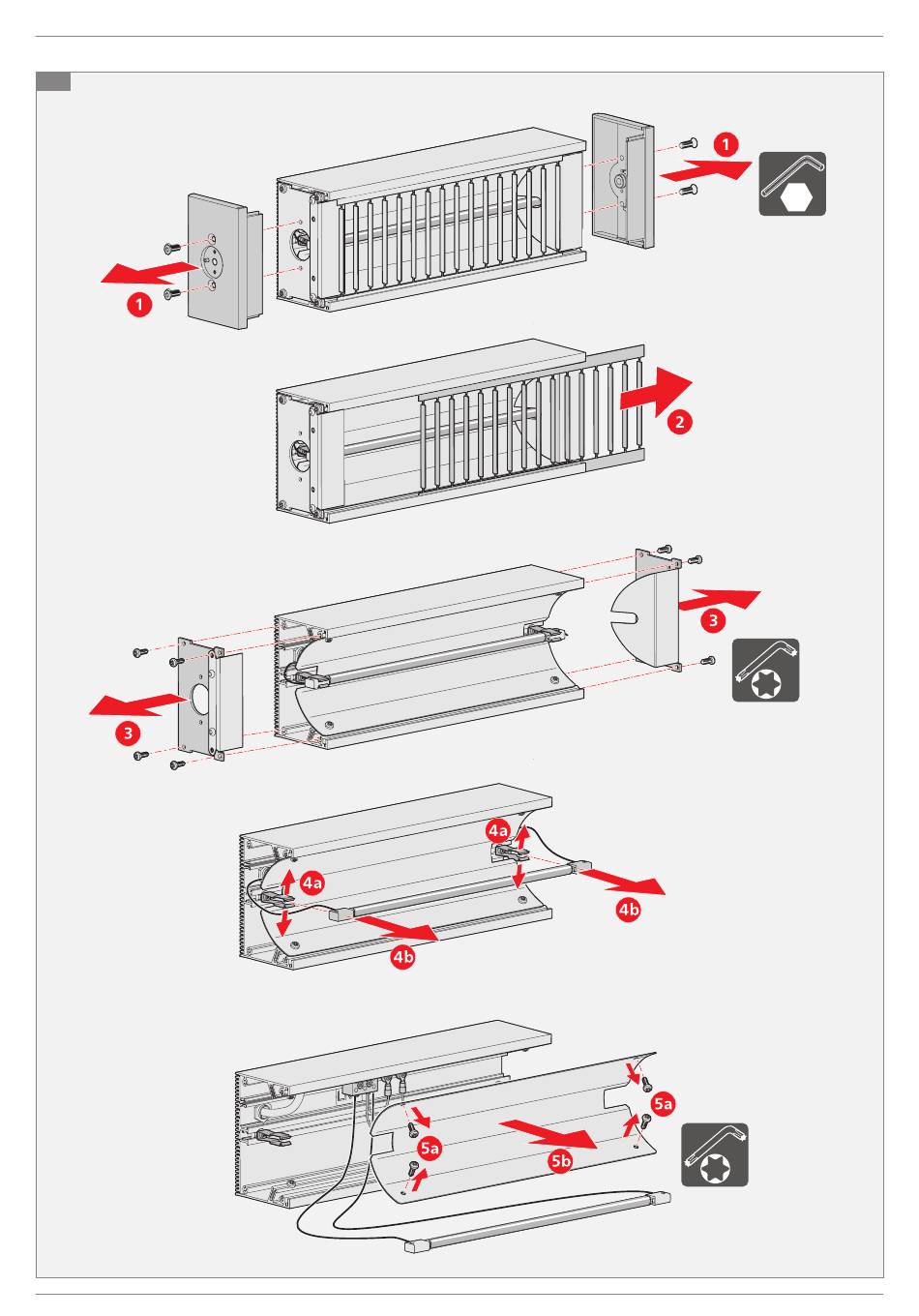 1
1
2
3
3
4a
4a
4b
4b
5a
5a
5b