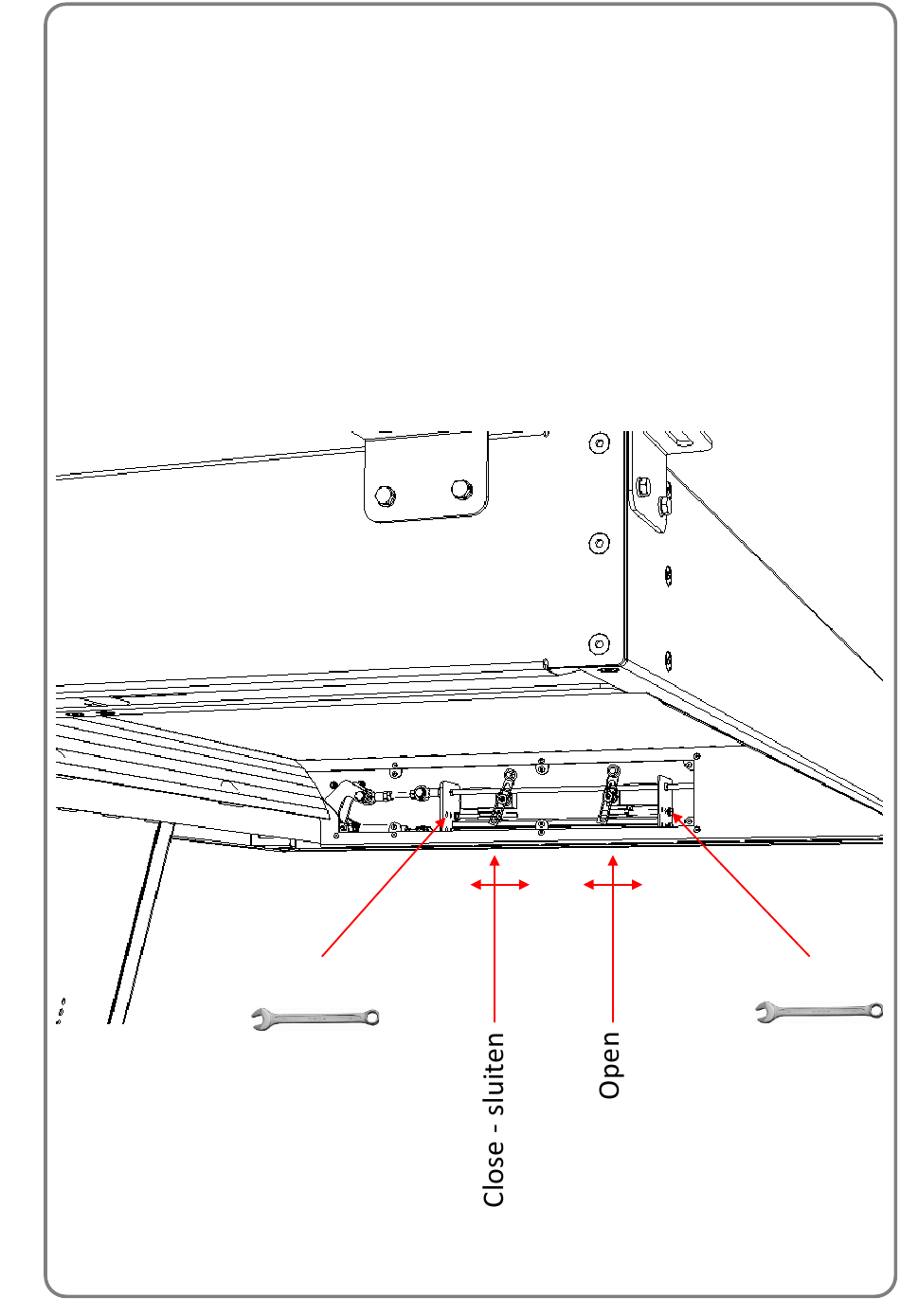 Close - sluiten

Open