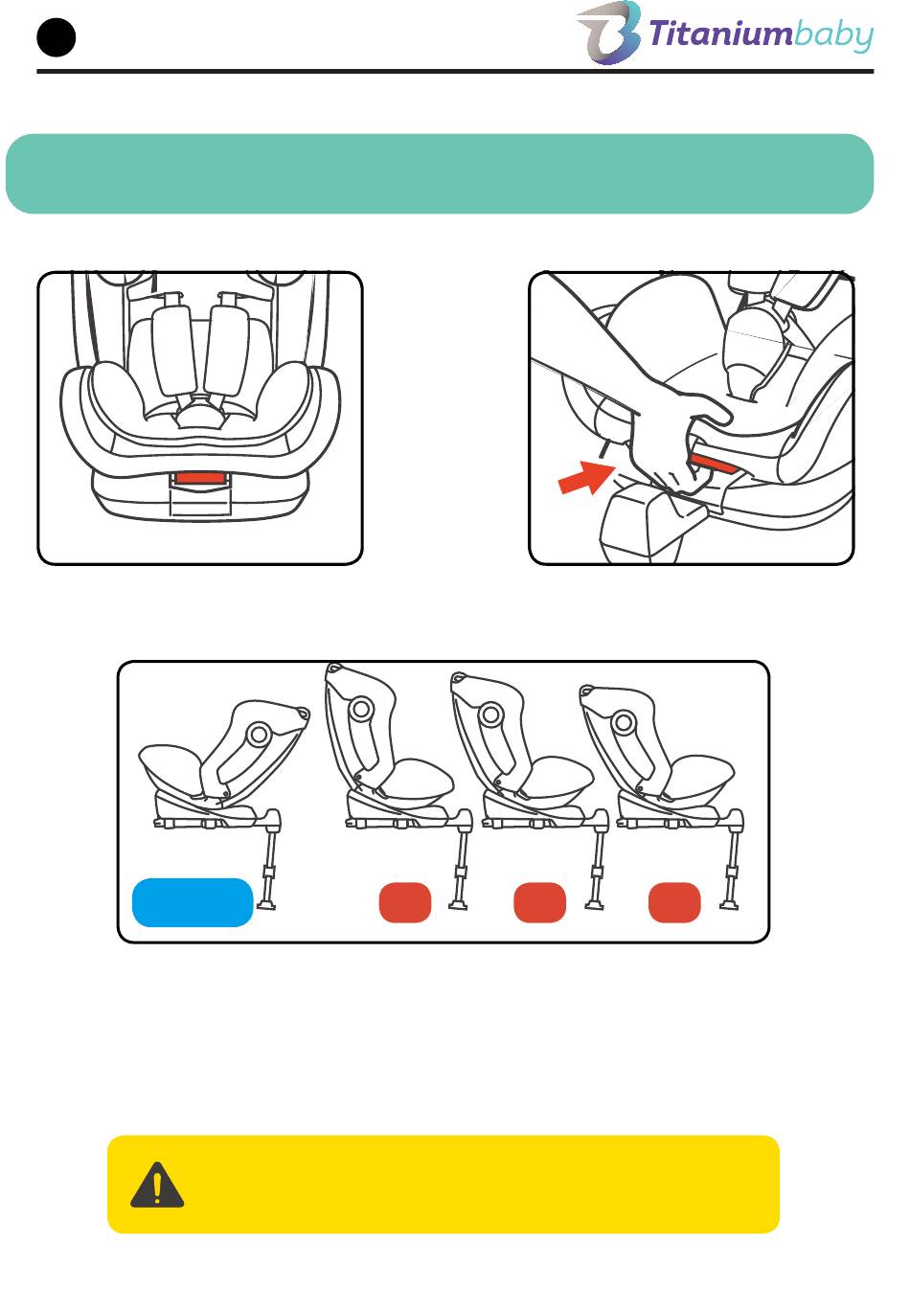 Titaniumbaby