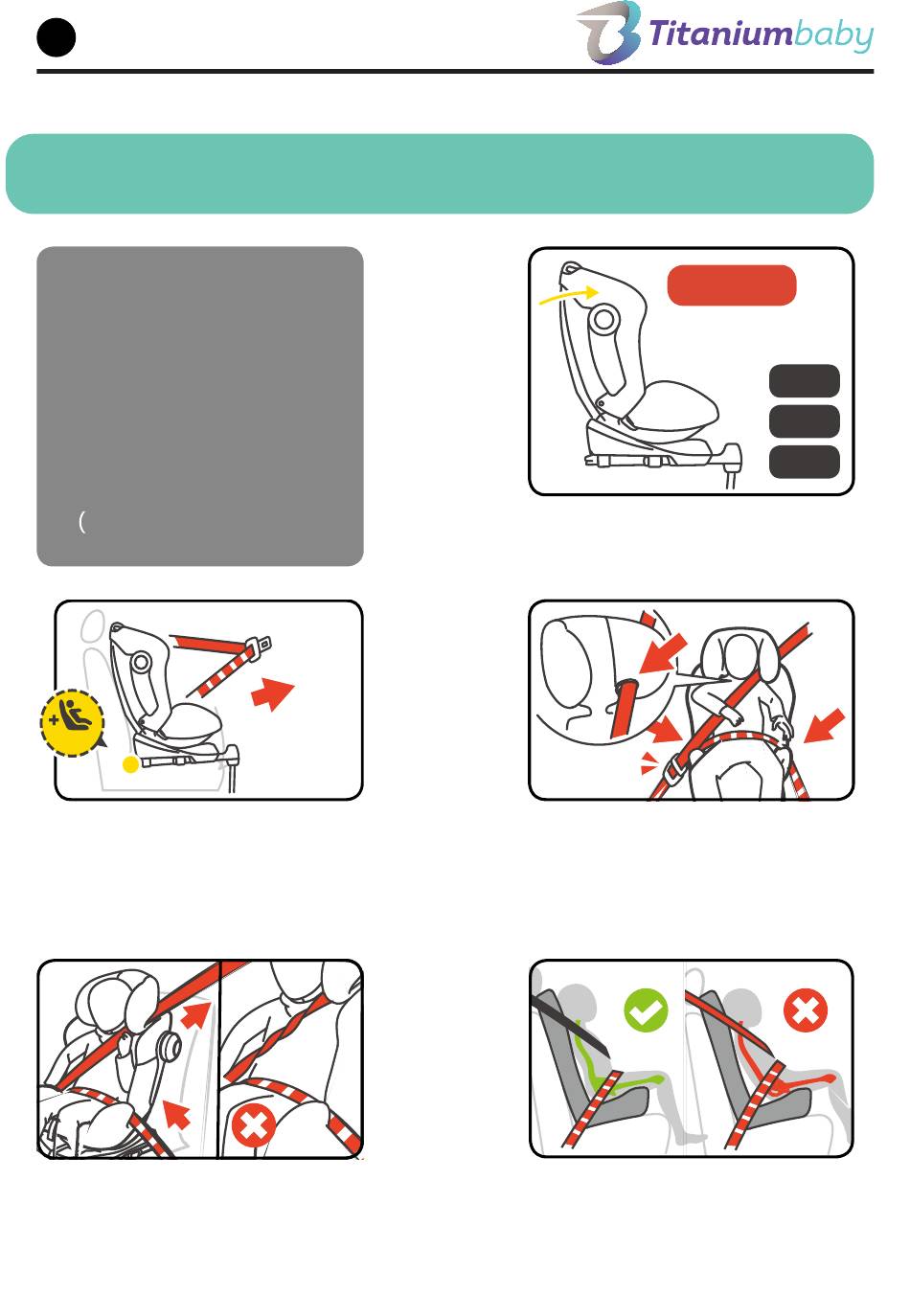 Titaniumbaby

(