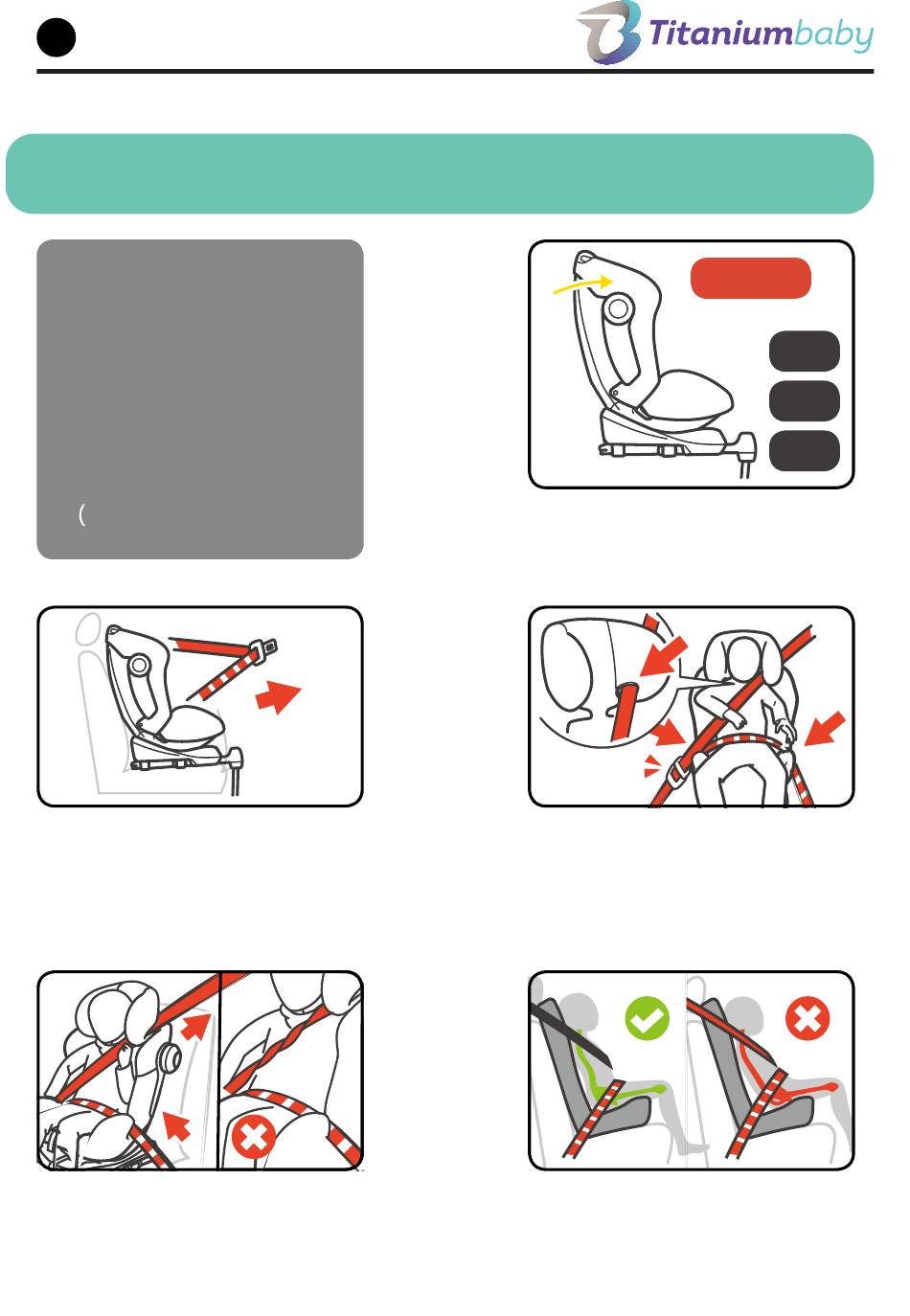 Titaniumbaby

(