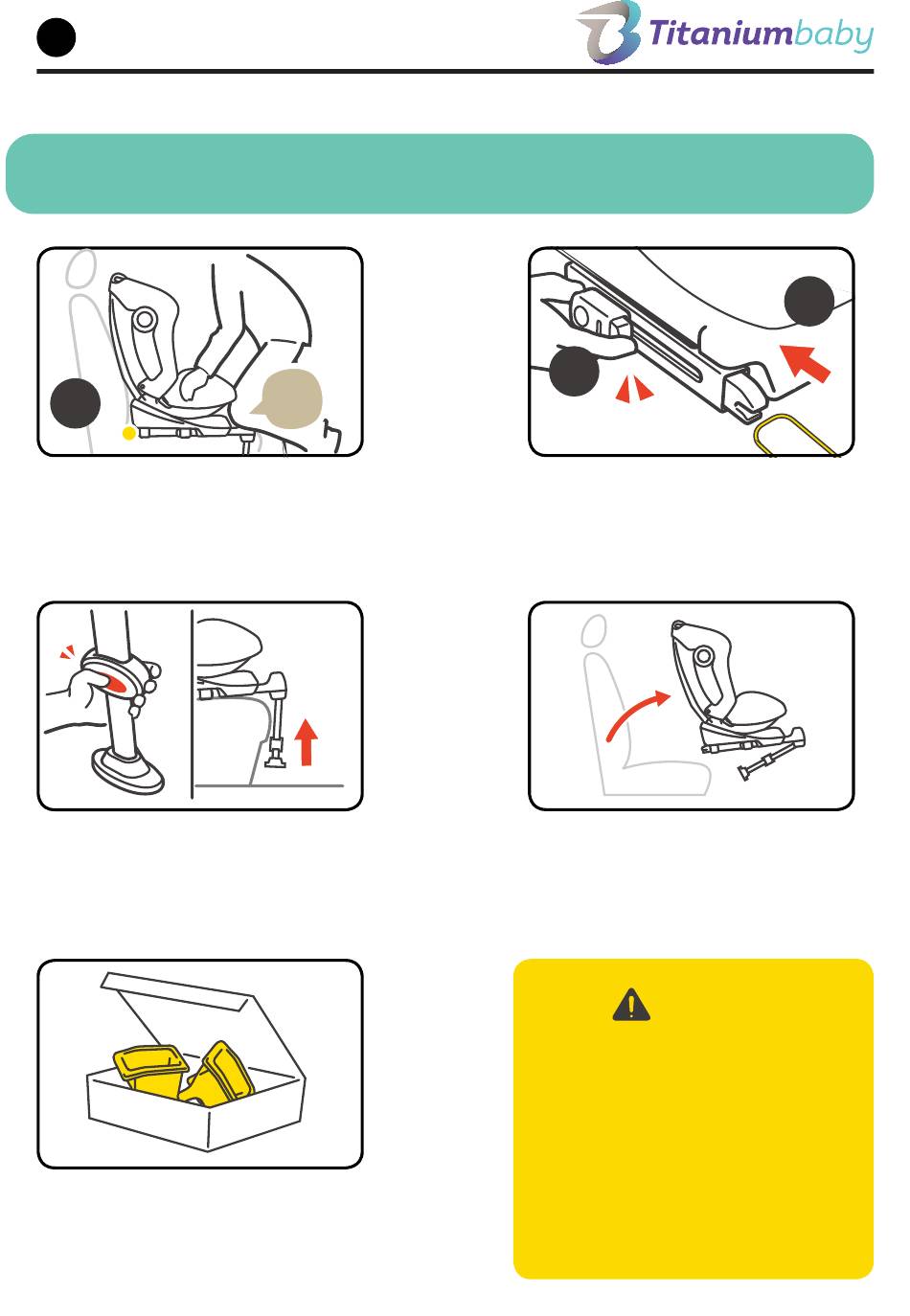 Titaniumbaby