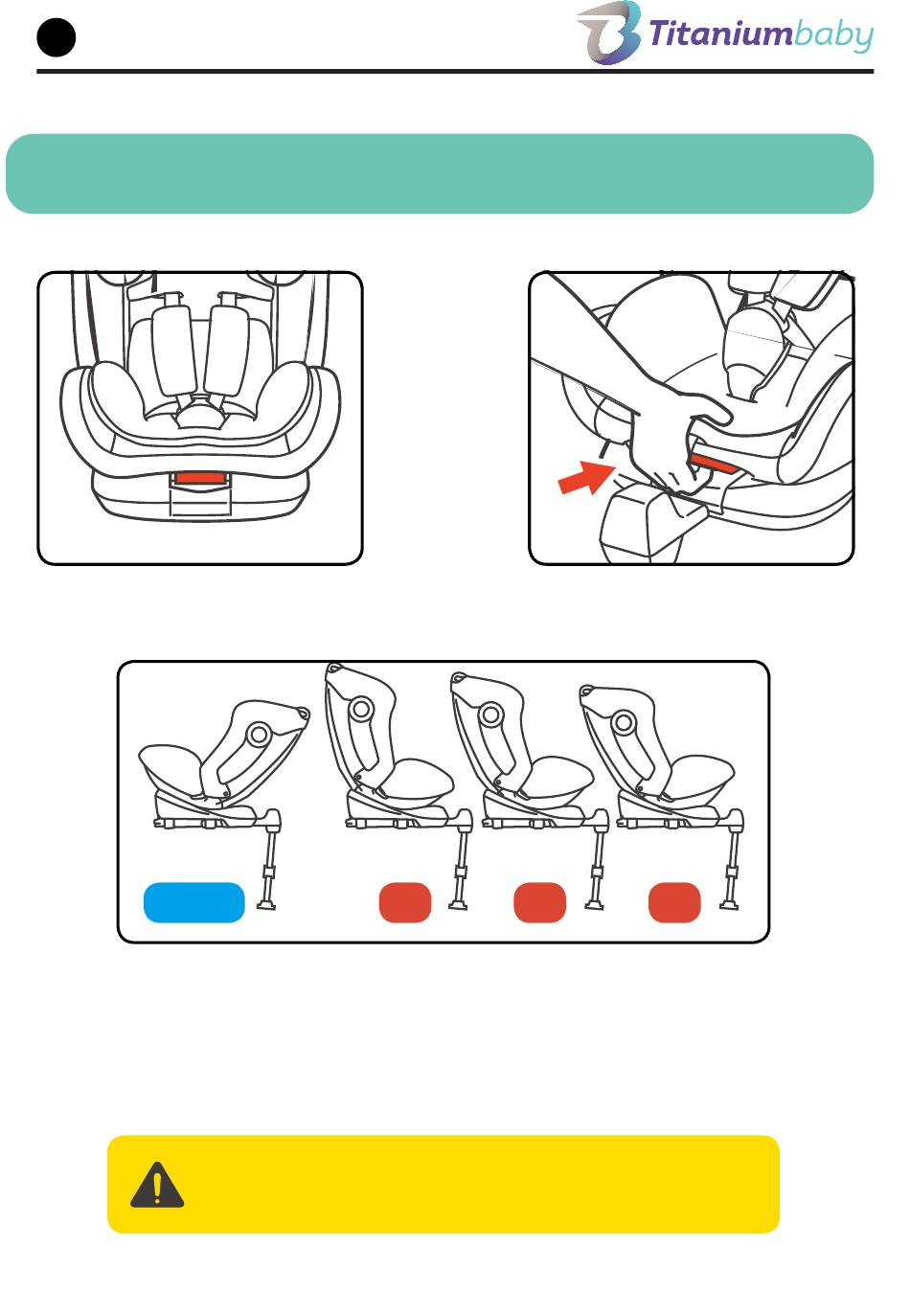 Titaniumbaby