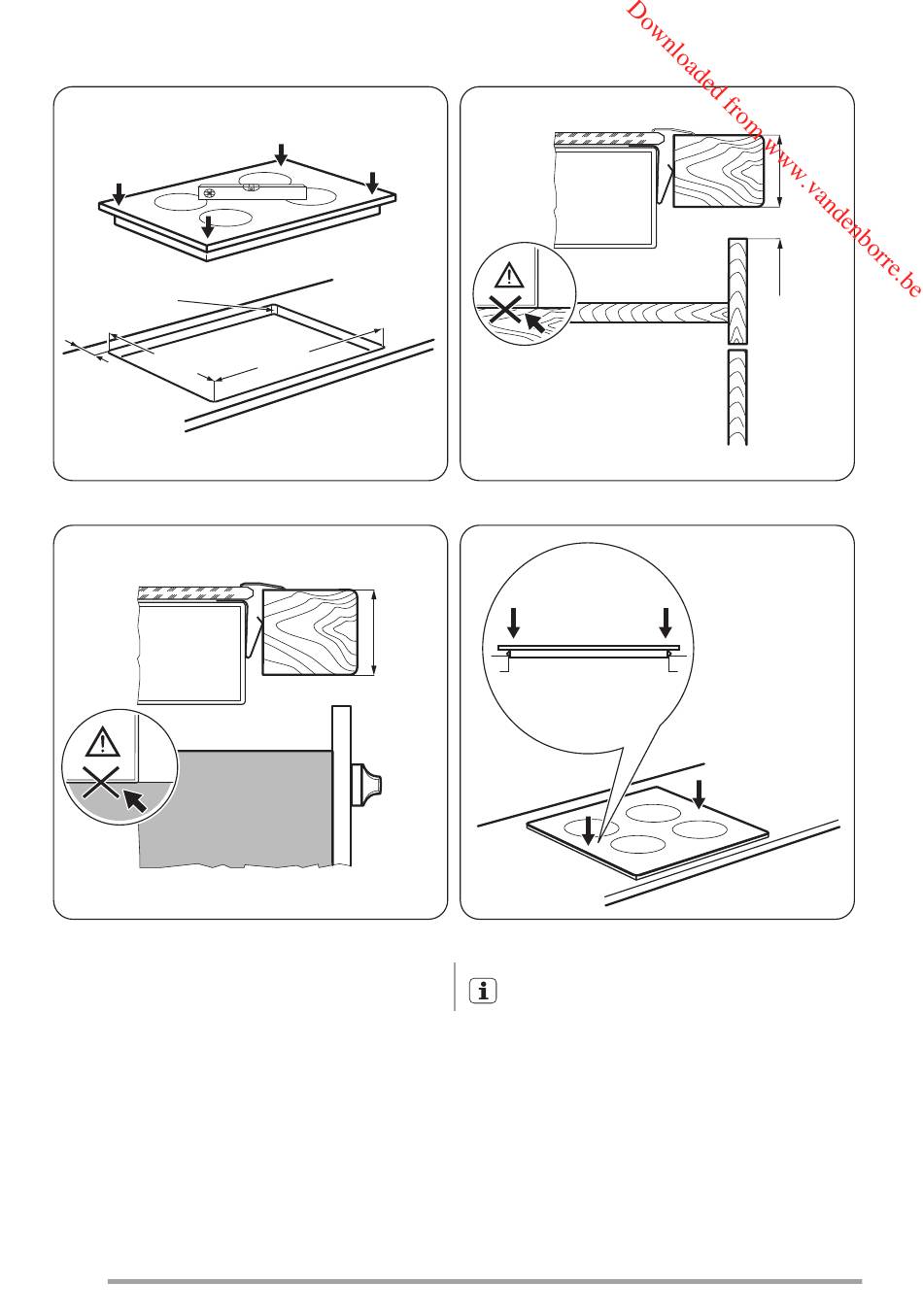 Downloaded from www.vandenborre.be