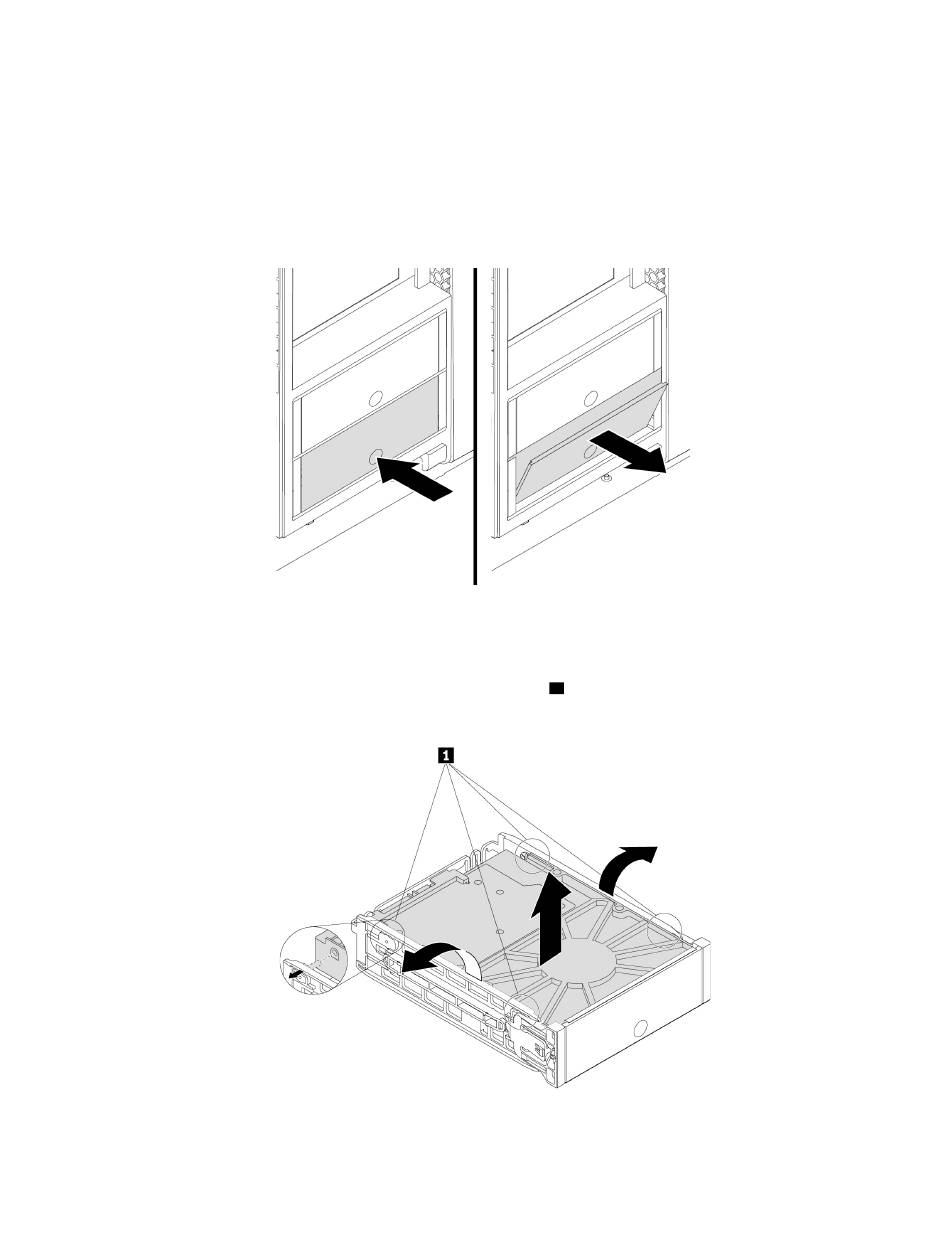 1