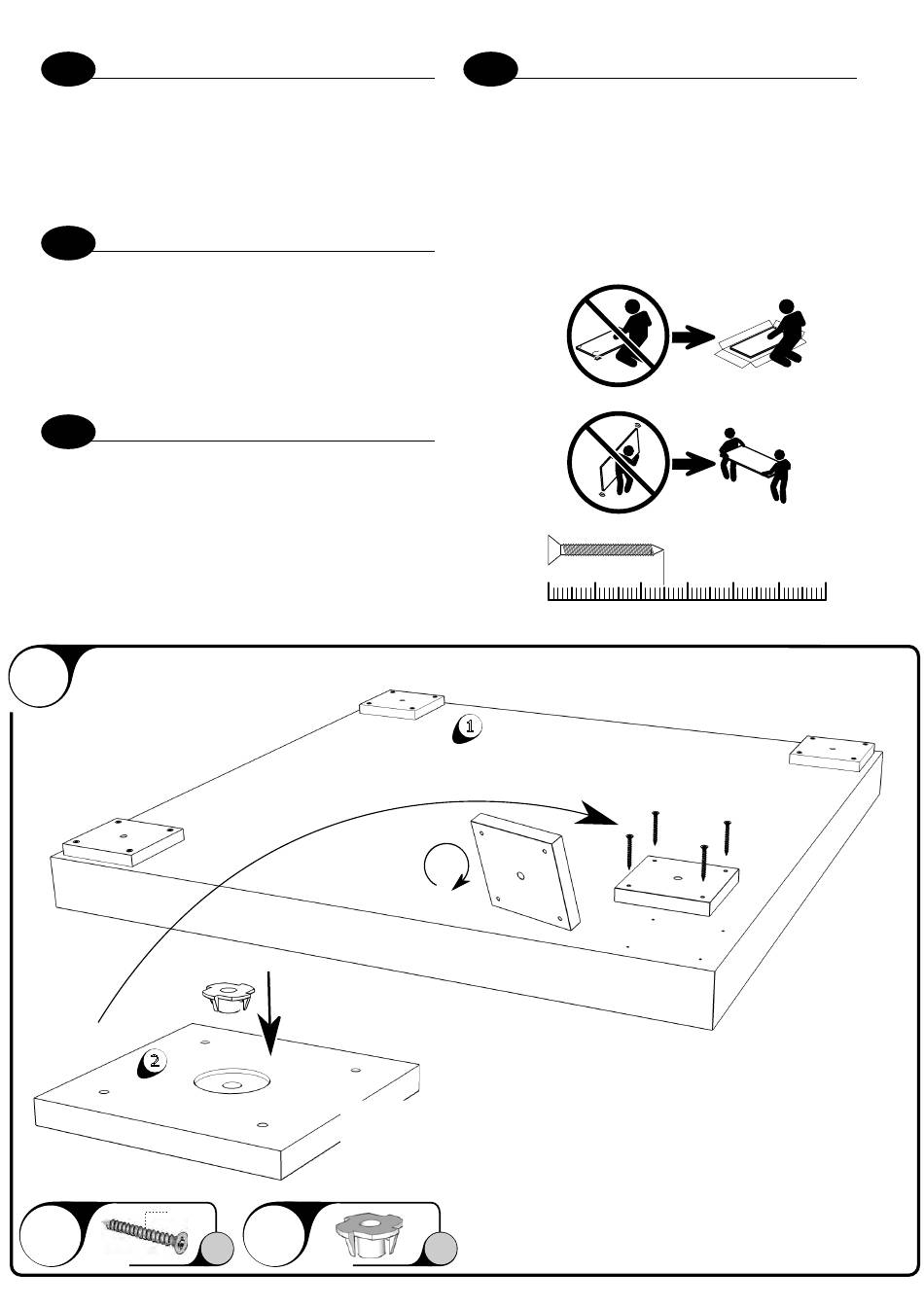 1

2