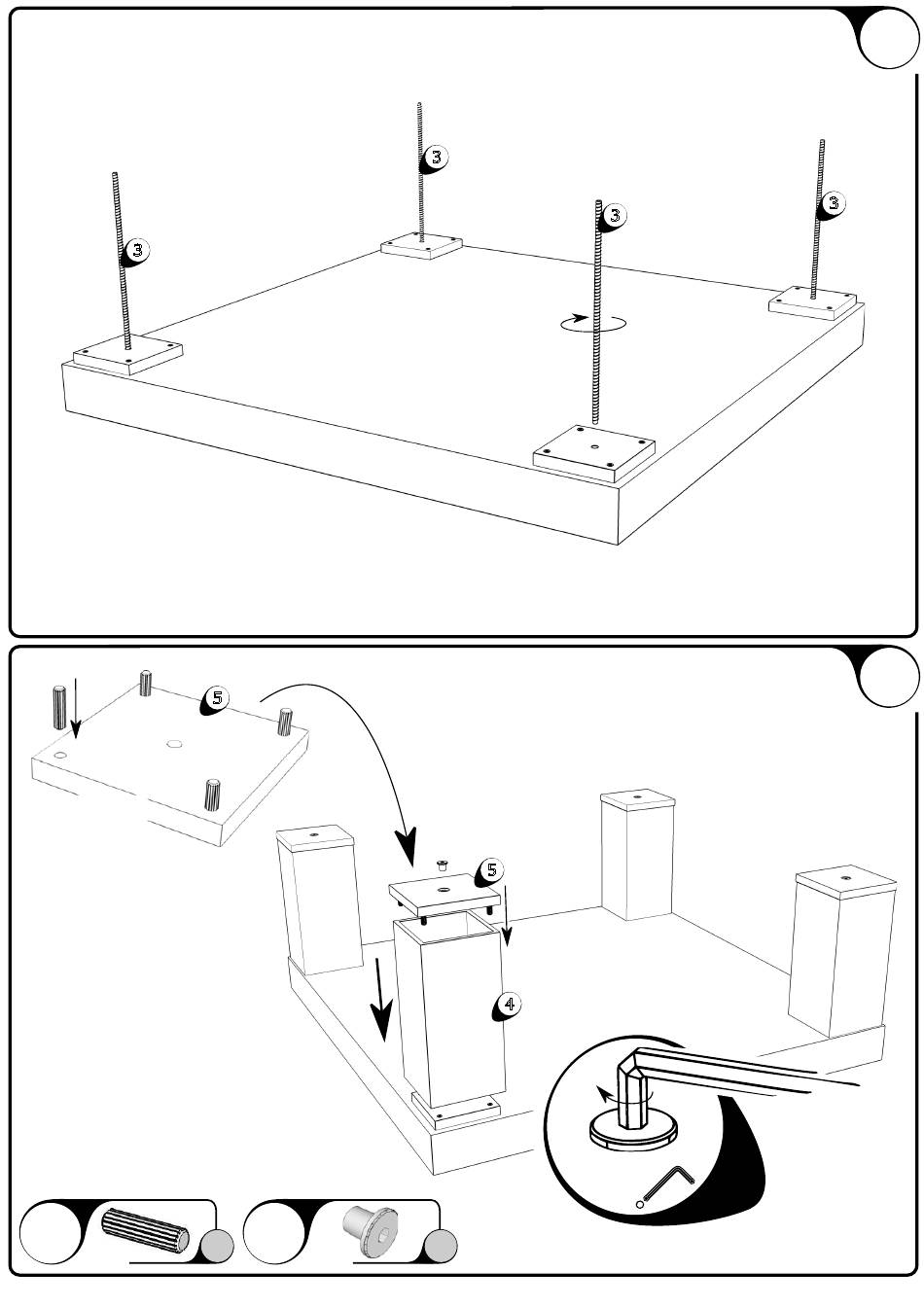 3
3
3
3

5
5
4