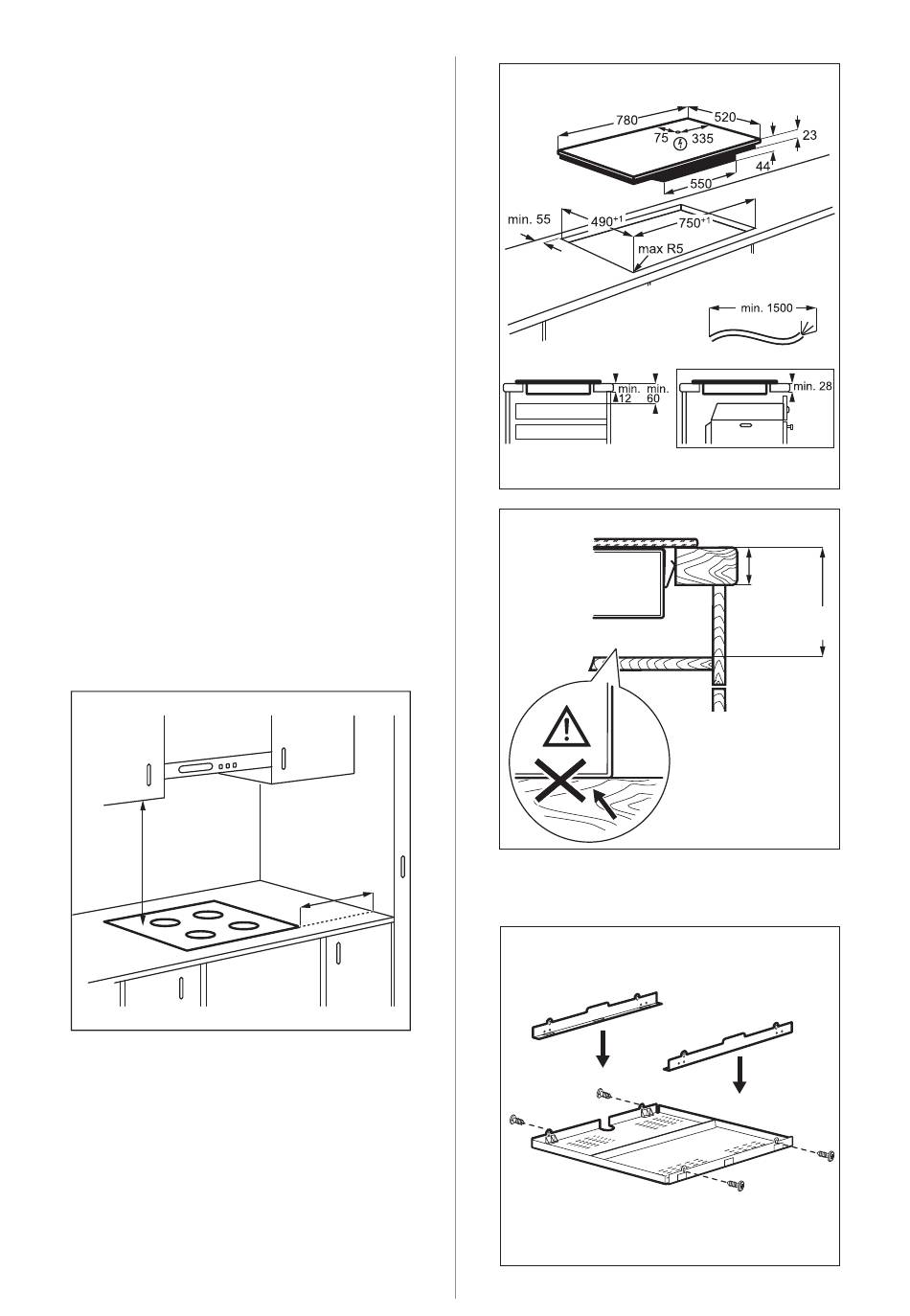 780
520
75
335
23
44
550
min. 55
$490^{+1}$
$750^{+1}$
max R5
min. 1500
min. 12
min. 60
min. 28