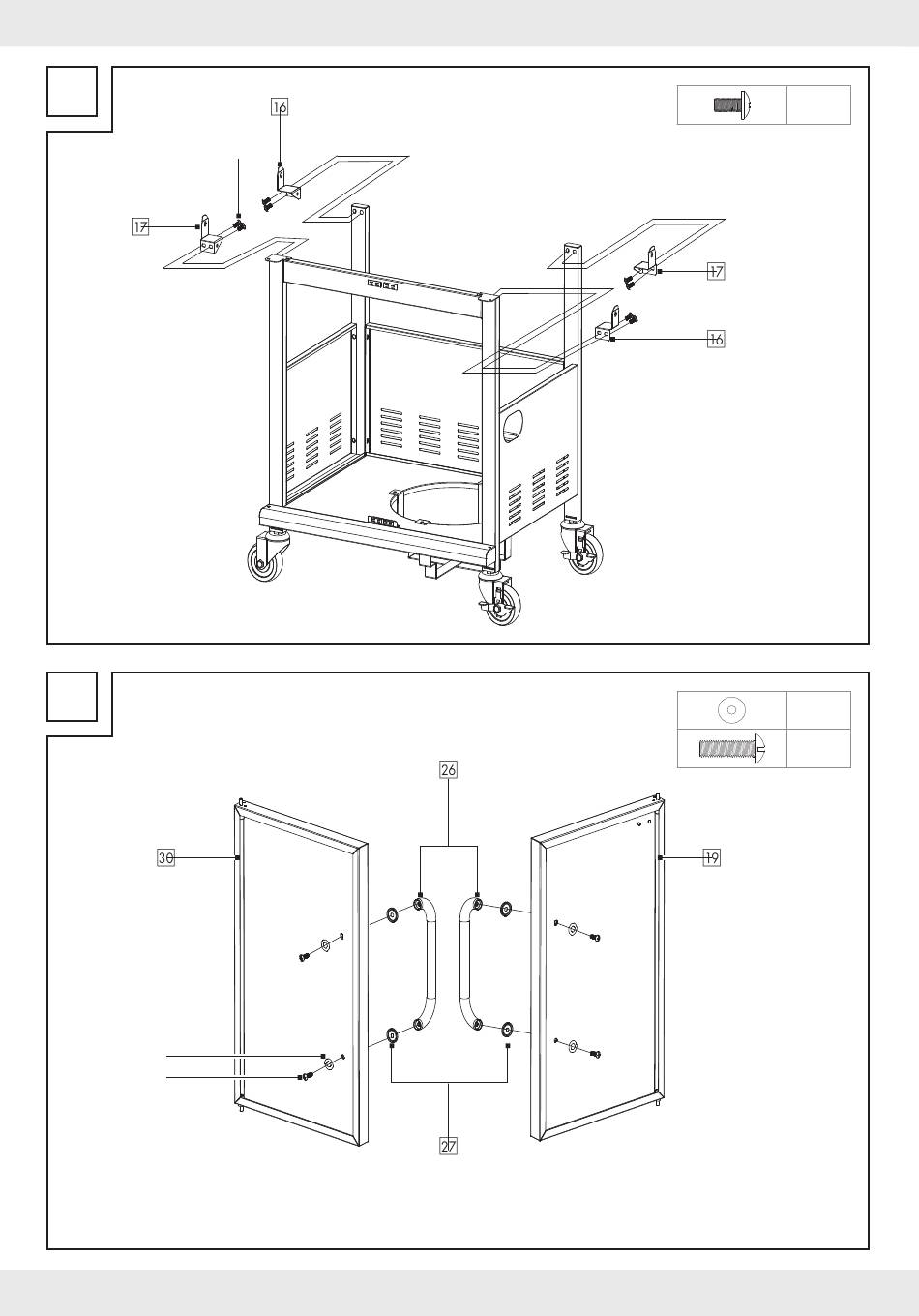 16

17

17

16

26

30

19

27