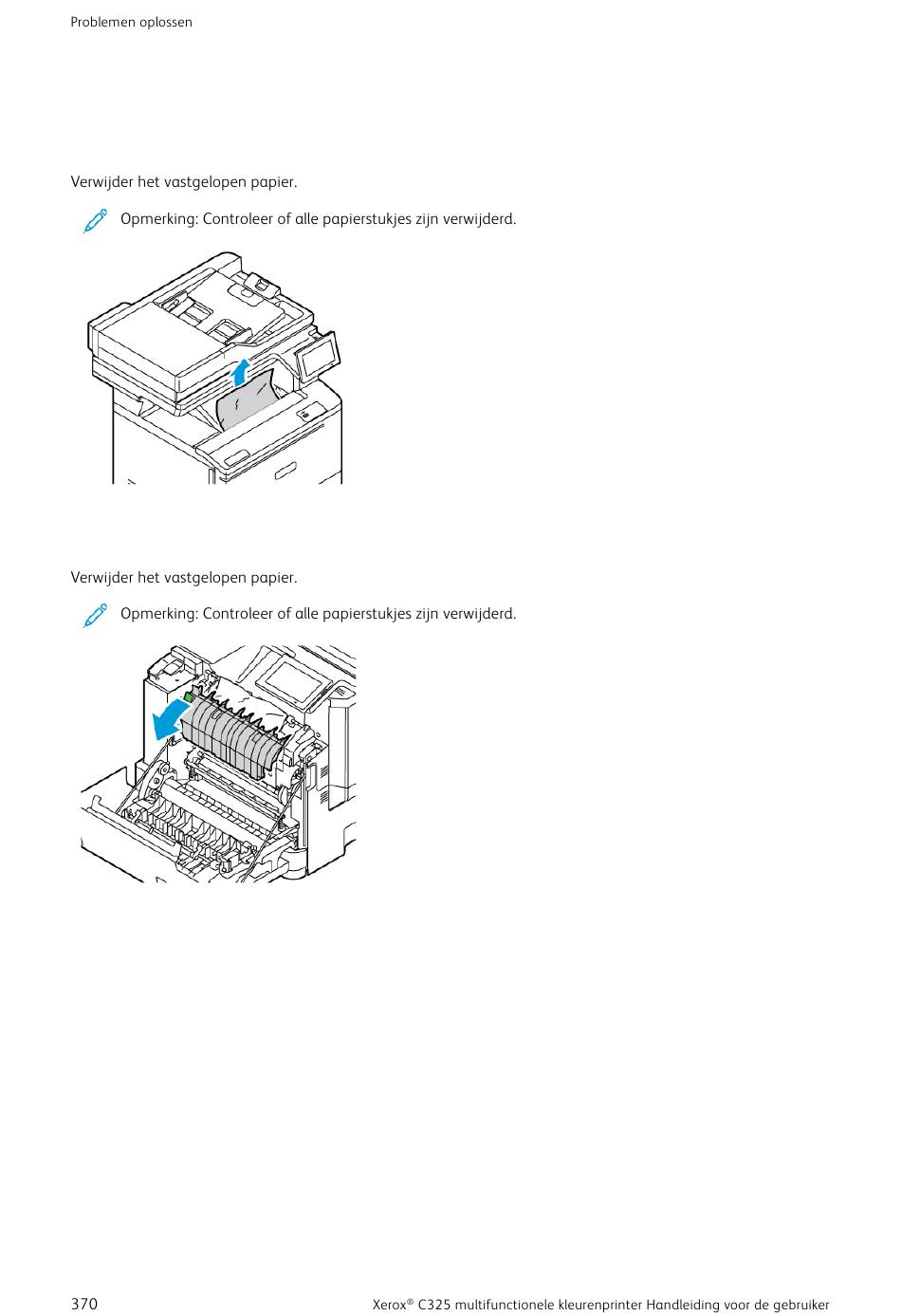 Problemen oplossen

Verwijder het vastgelopen papier.

Opmerking: Controleer of alle papierstukjes zijn verwijderd.

Verwijder het vastgelopen papier.

Opmerking: Controleer of alle papierstukjes zijn verwijderd.

370

Xerox® C325 multifunctionele kleurenprinter Handleiding voor de gebruiker